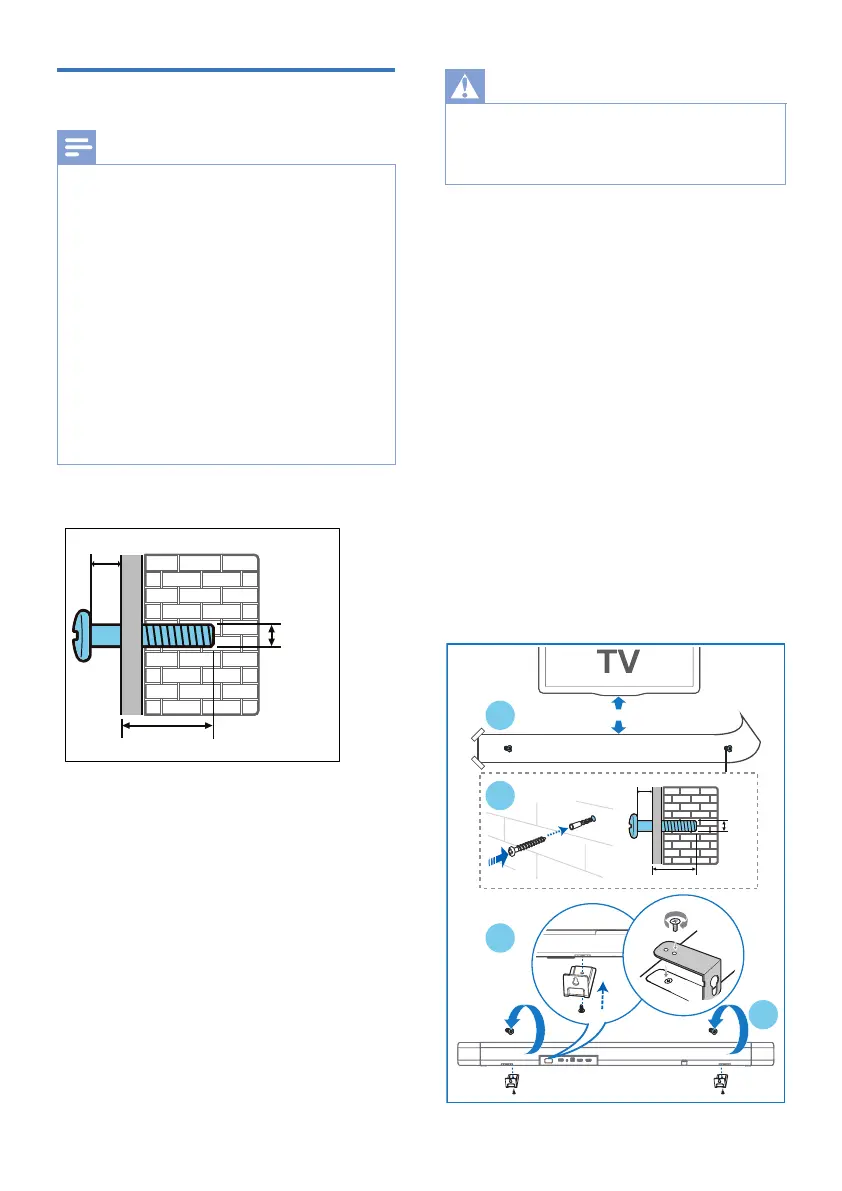 TV