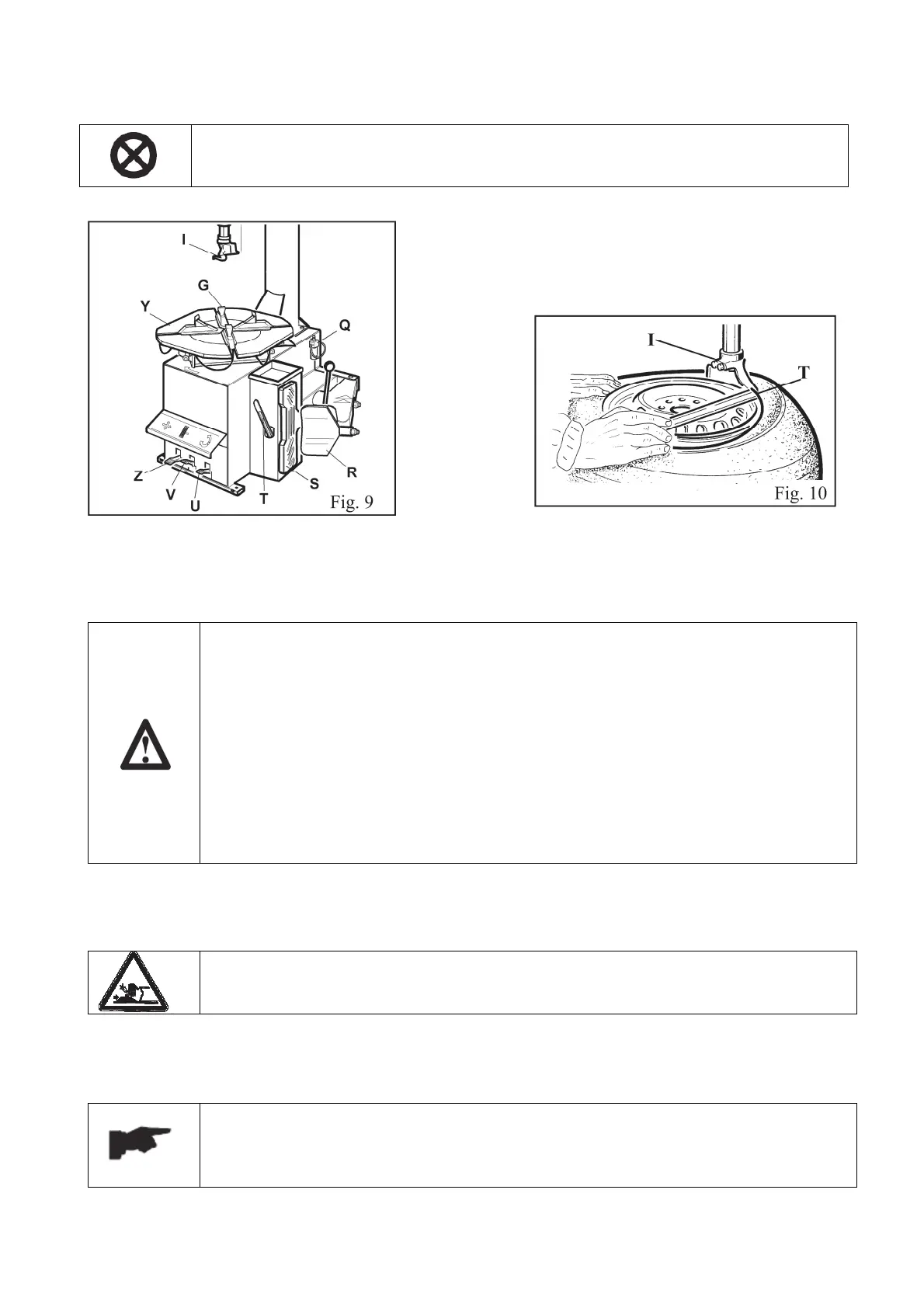 I

G

Y

Q

Z

V

U

T

S

R

Fig. 9

I

T

Fig. 10