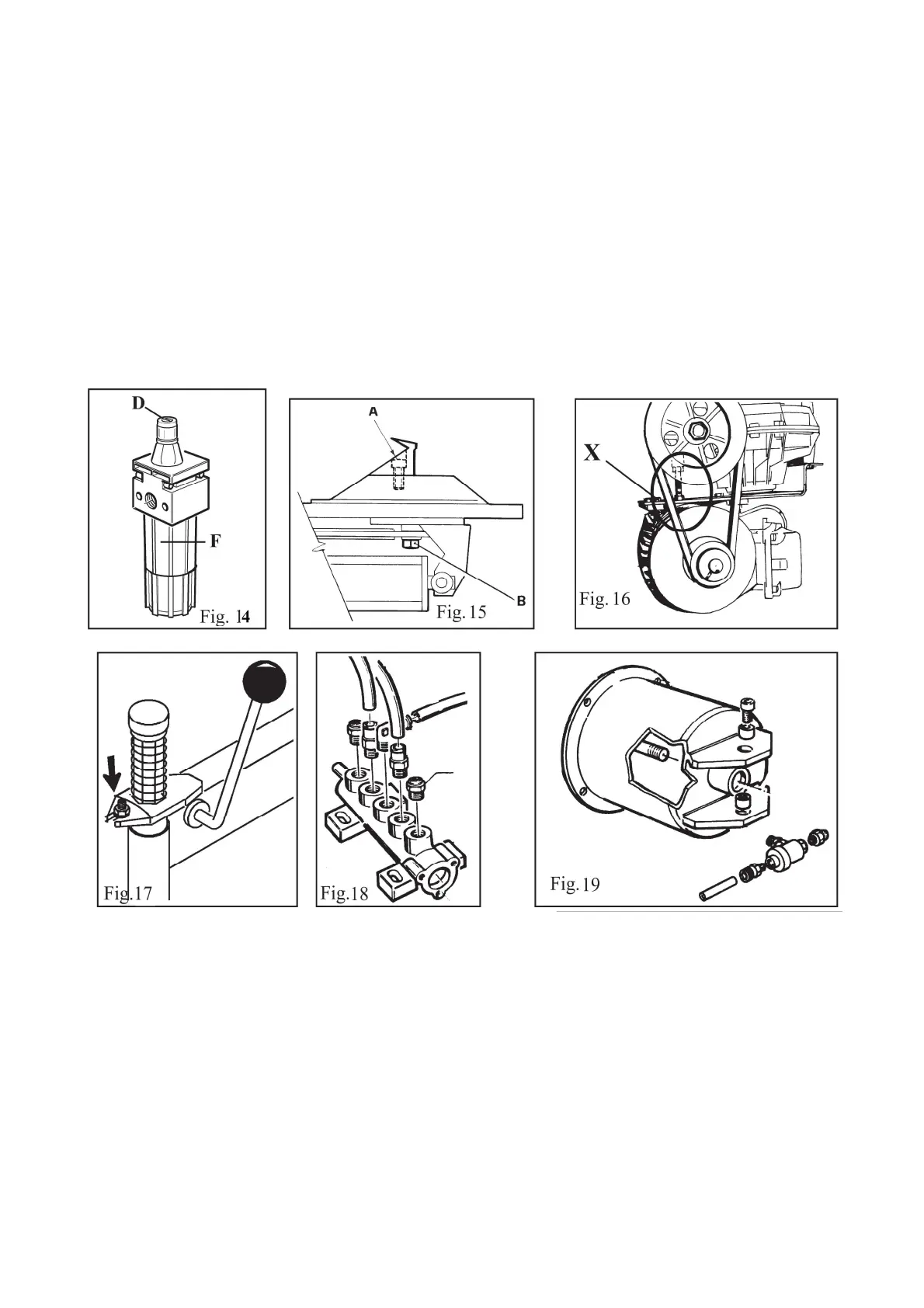 D

F

Fig. 14

A

B

Fig. 15

X

Fig. 16

Fig.17

Fig.18

Fig. 19