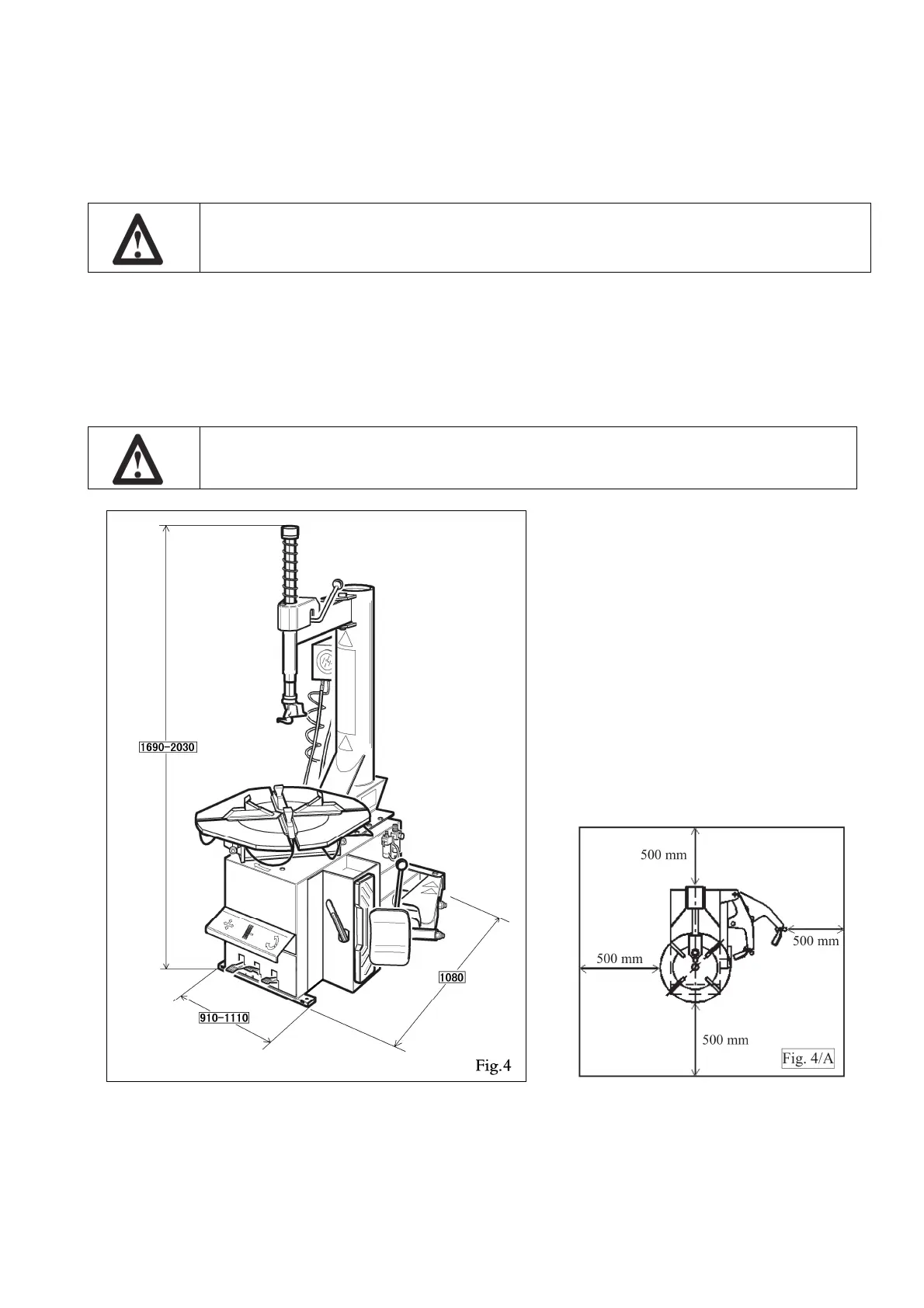 1690-2030

1080

910-1110

Fig.4

500 mm

500 mm

500 mm

500 mm

Fig. 4/A