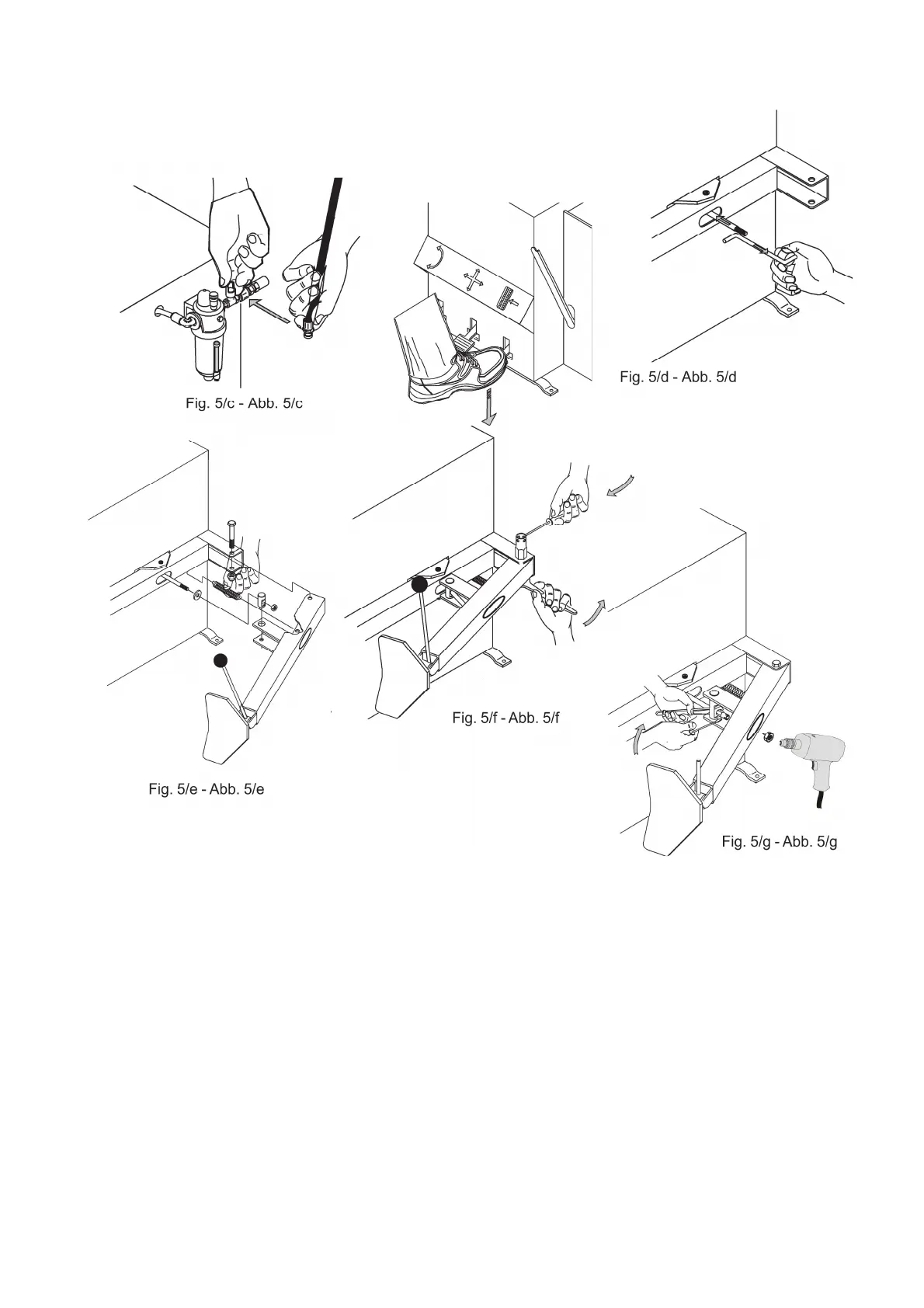 Fig. 5/c - Abb. 5/c

Fig. 5/d - Abb. 5/d

Fig. 5/e - Abb. 5/e

Fig. 5/f - Abb. 5/f

Fig. 5/g - Abb. 5/g