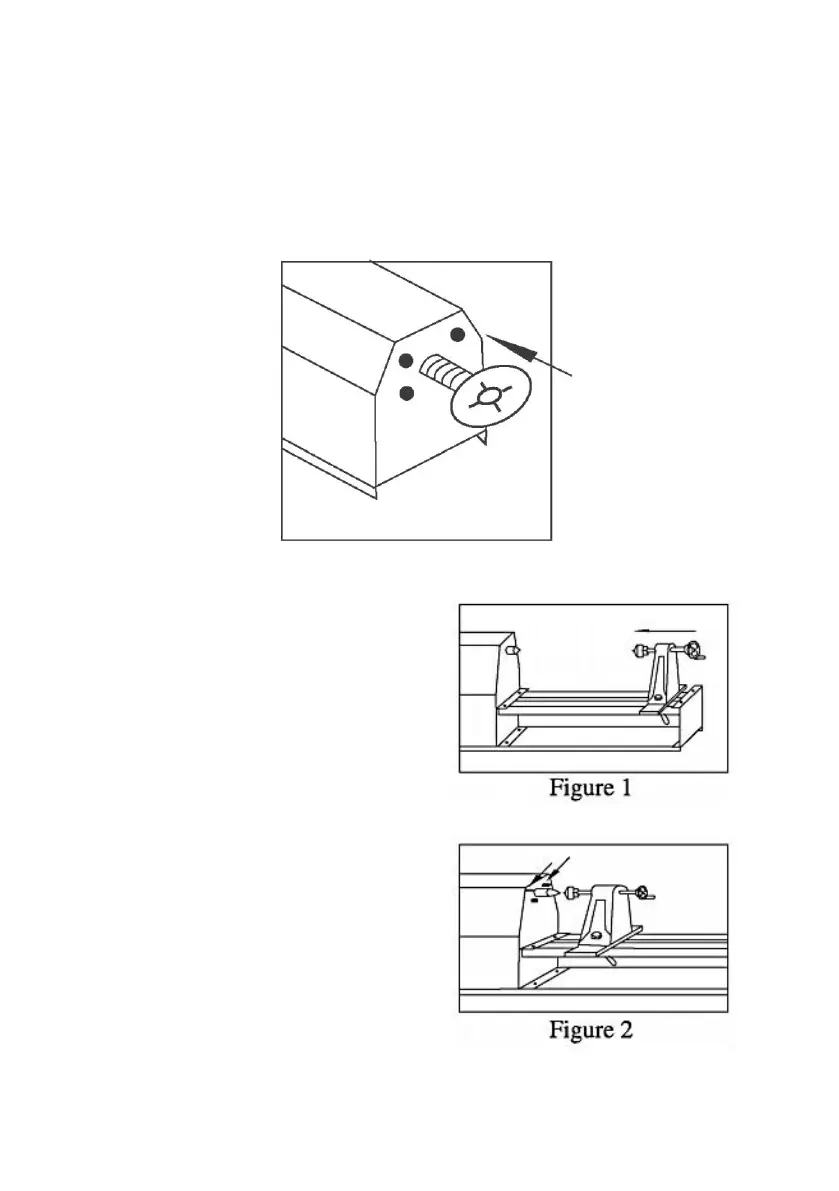 Figure 1

Figure 2