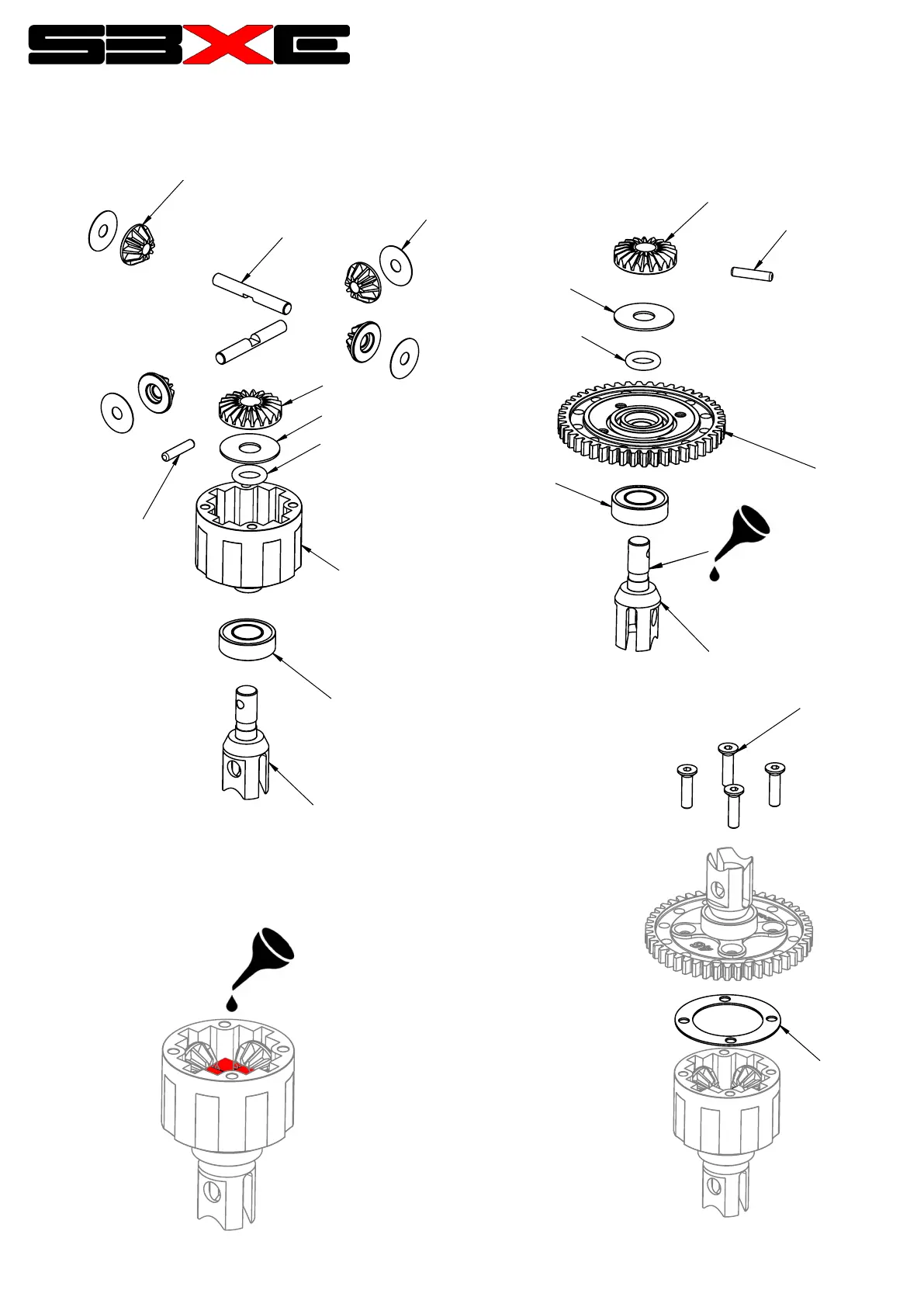 S3XE