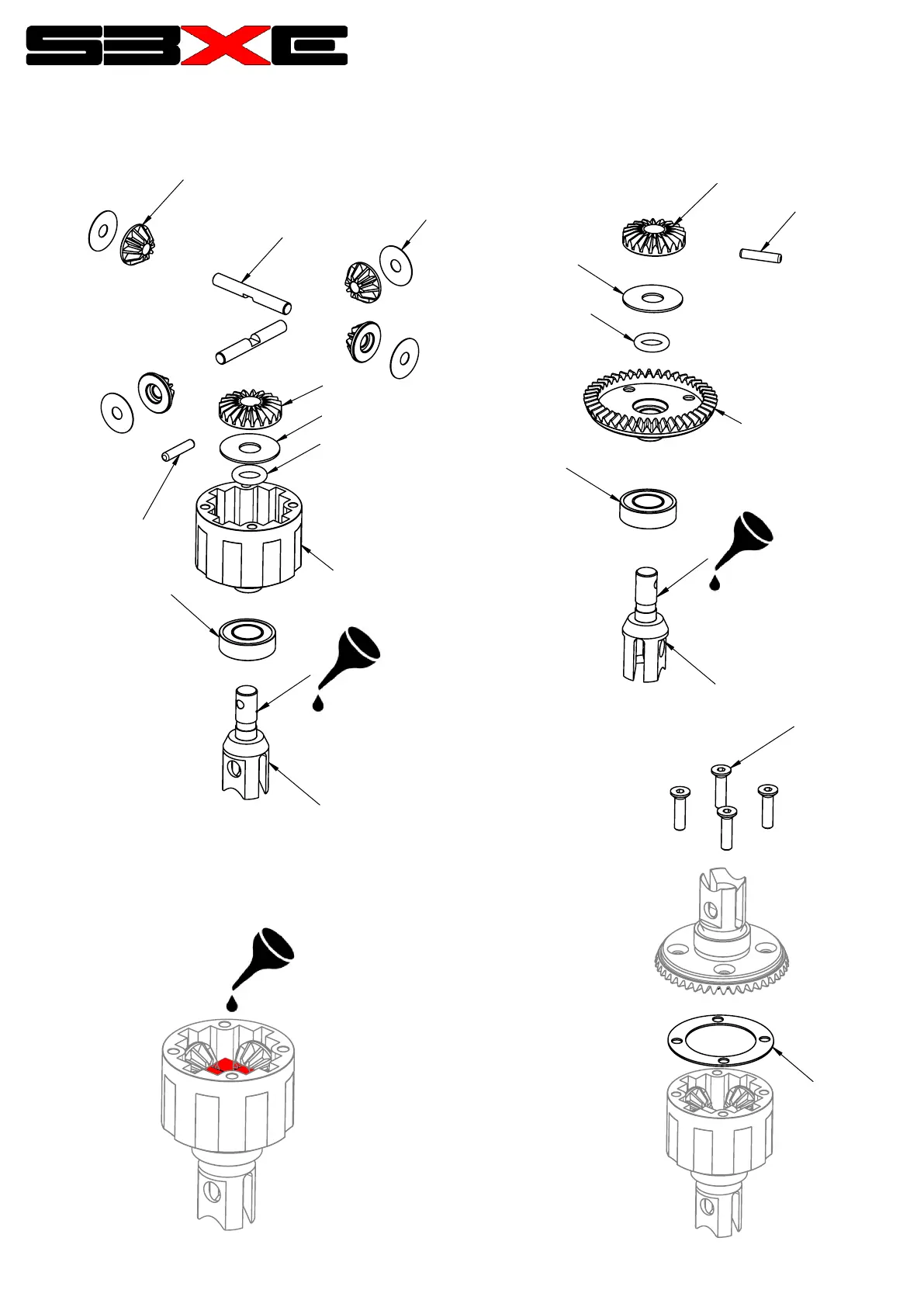 S3XE