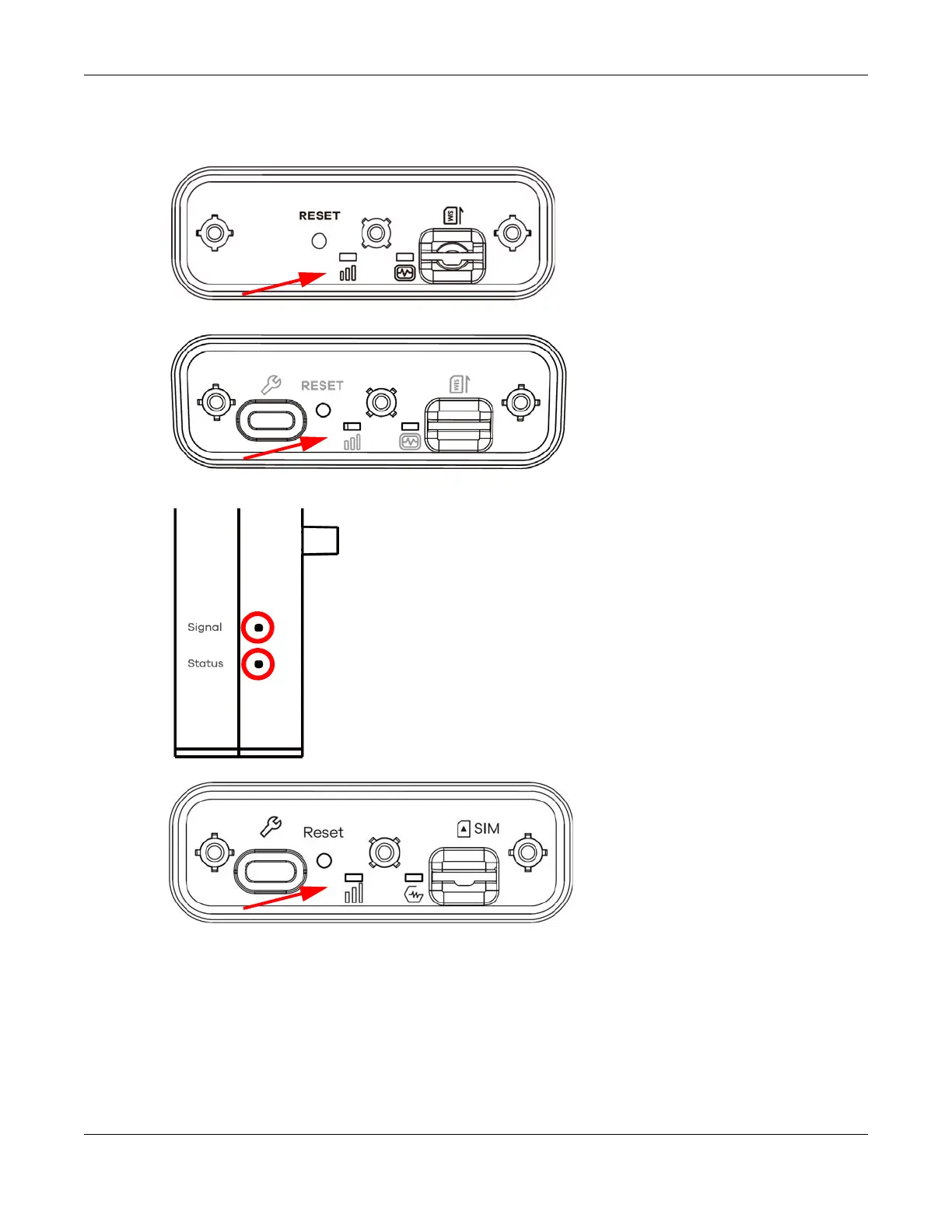 RESET

SIM

RESET

SIM

Signal

Status

Reset

SIM