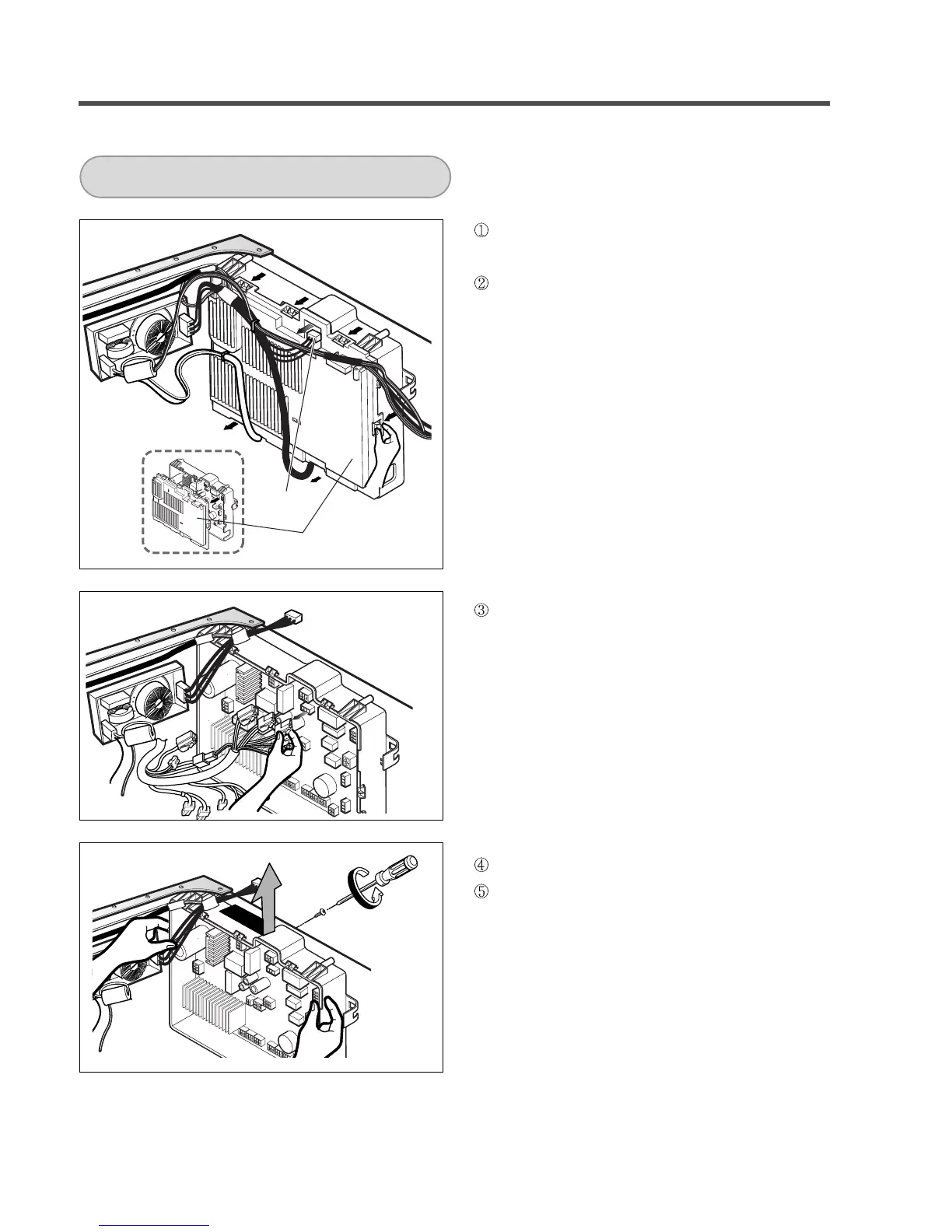 ①

②

③

④
⑤