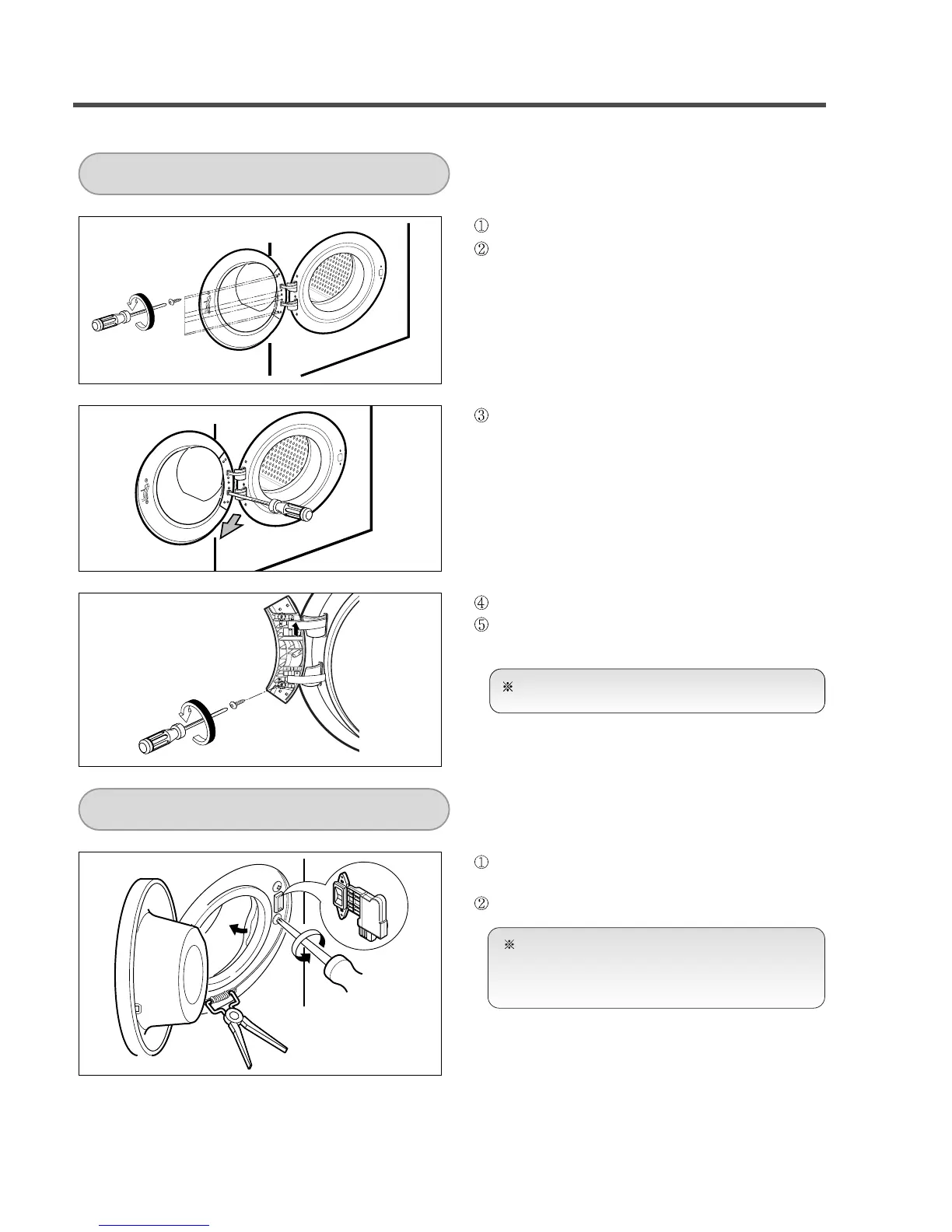 ①
②

③

④
⑤

※

①

②

※