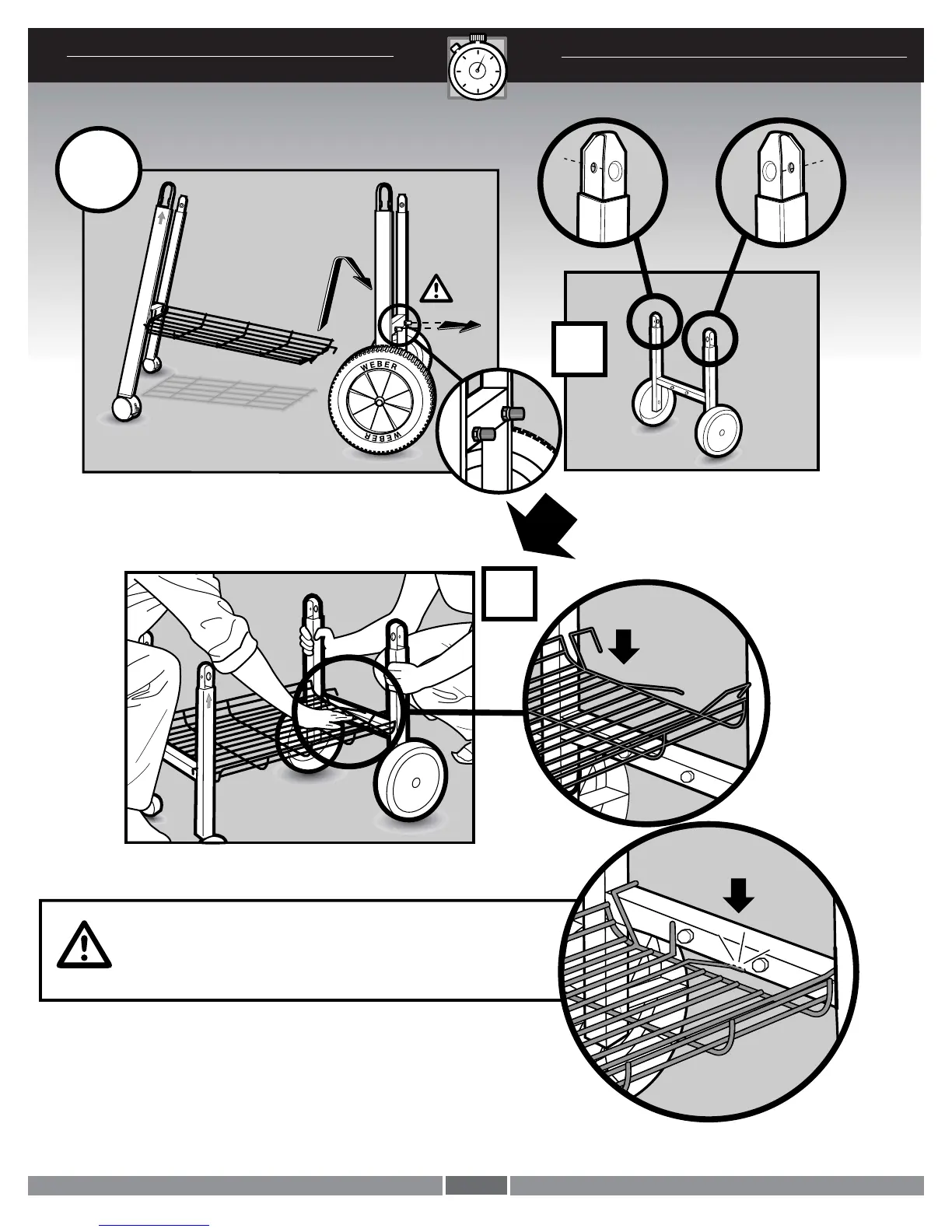 WEBER
WEBER