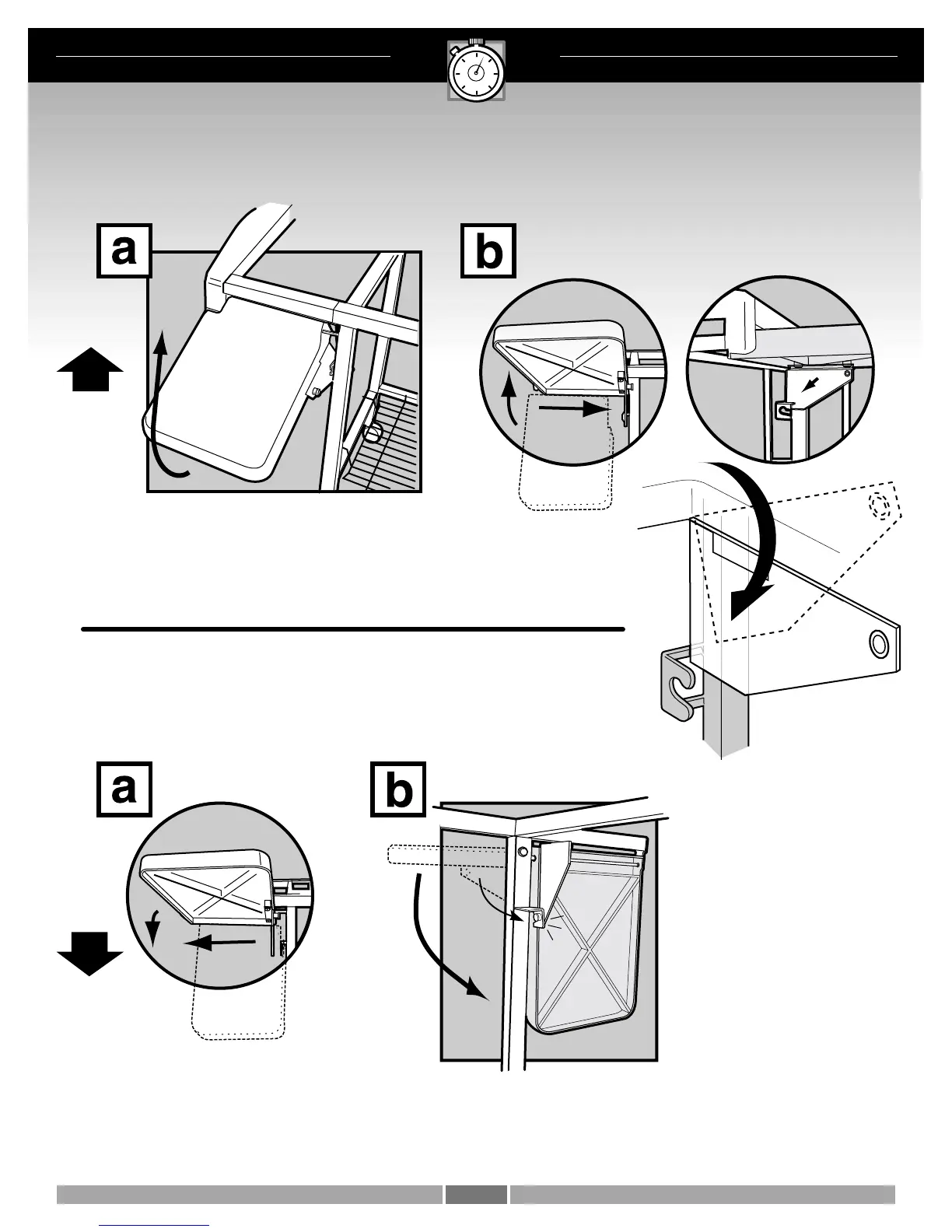 a

b

a

b