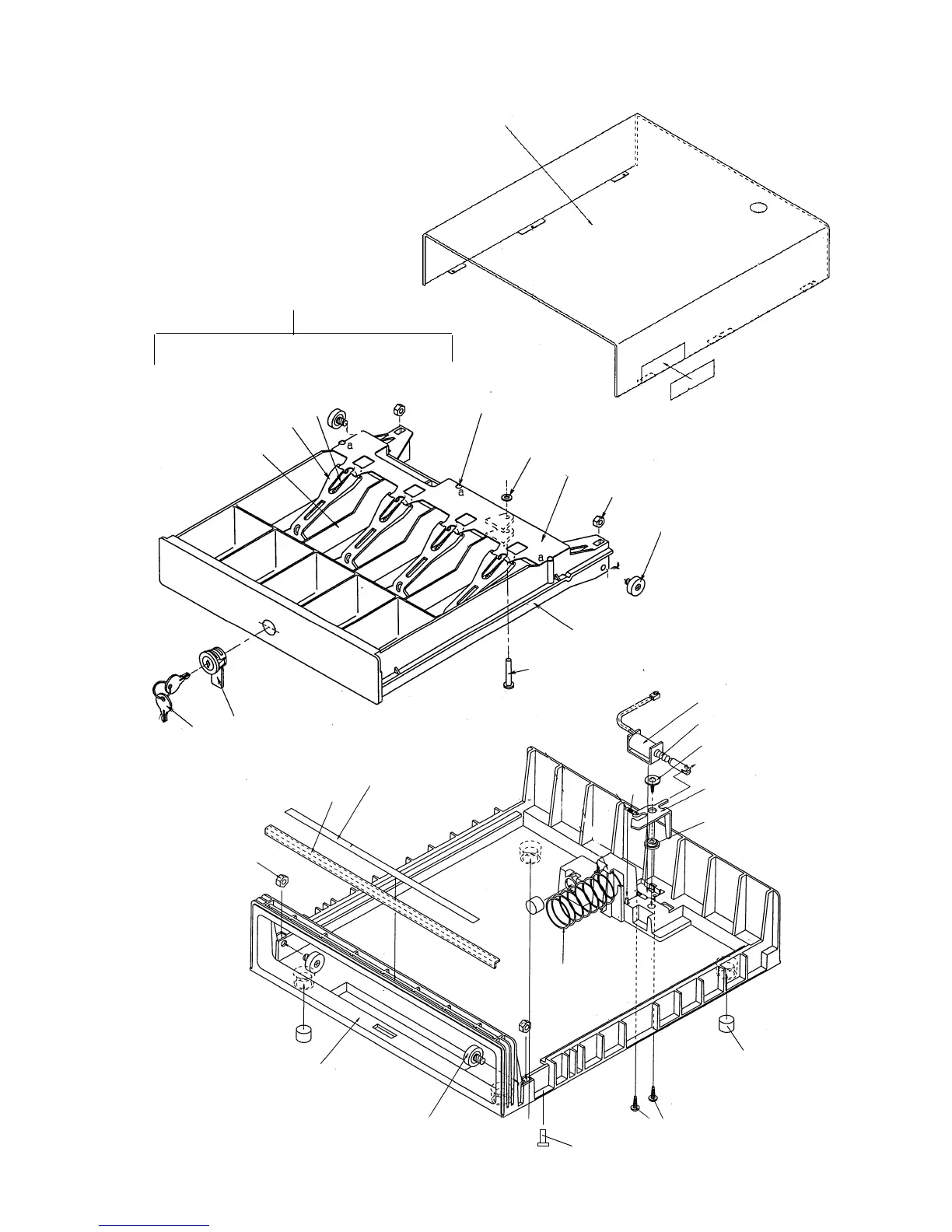 a

a

a