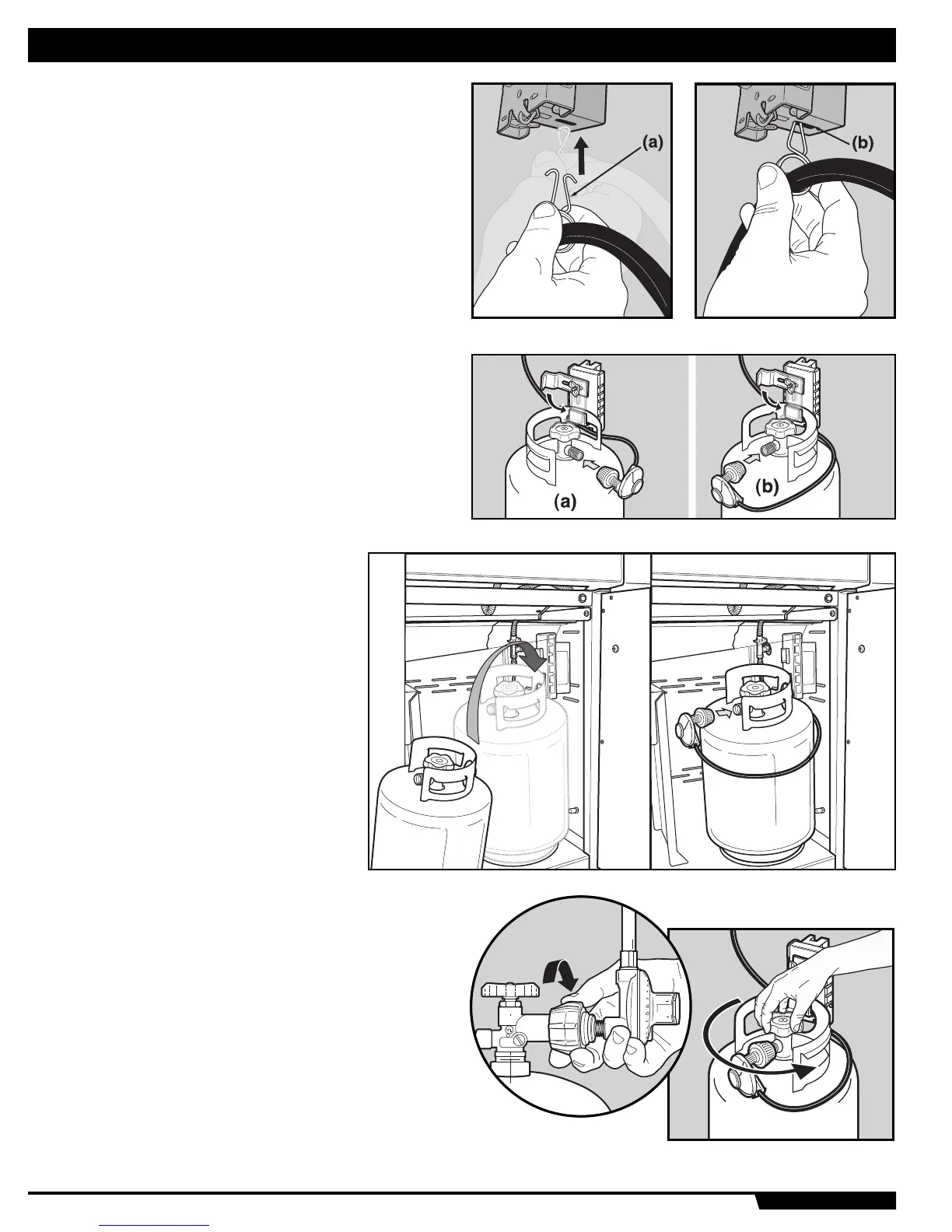 (a)

(b)

(a)

(b)