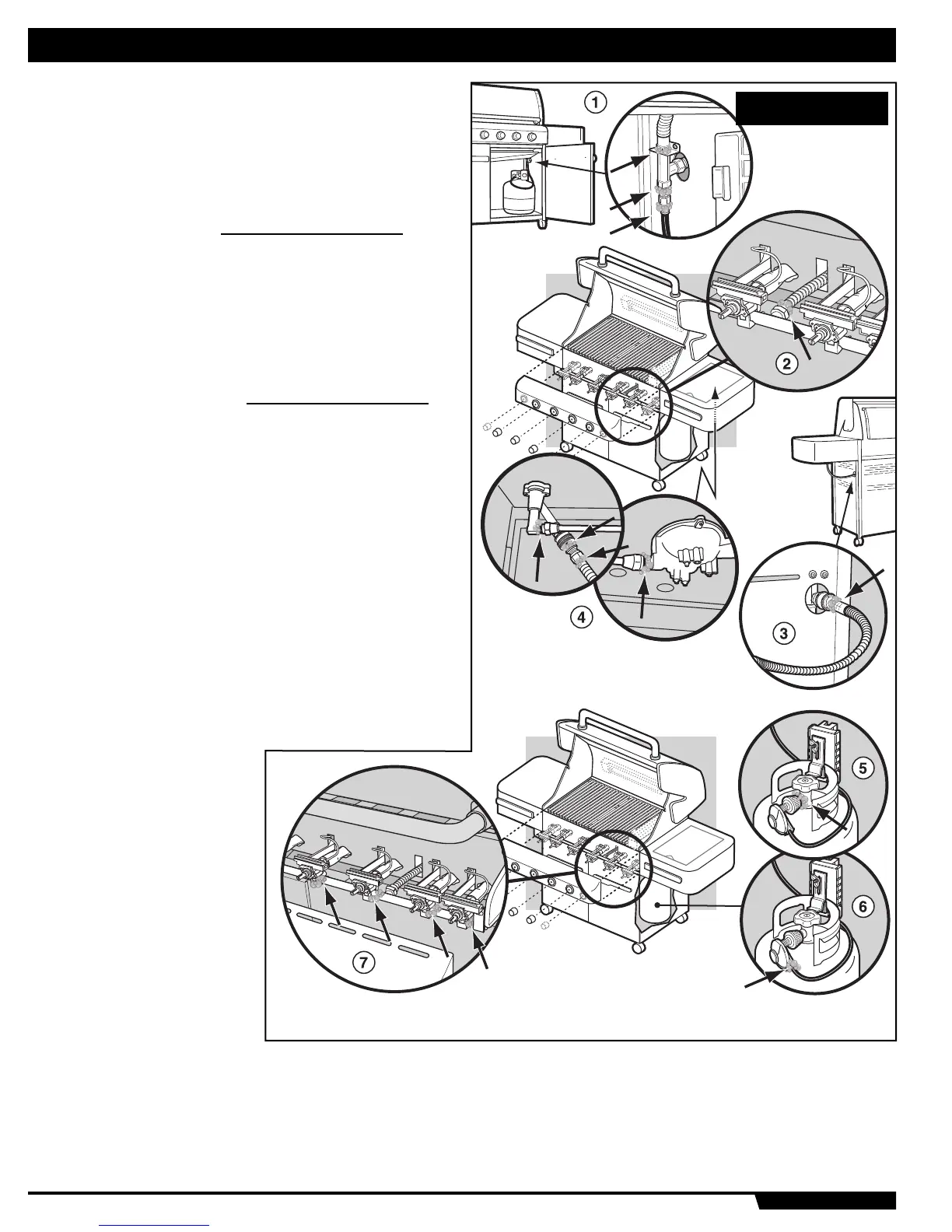 1

2

3

4

5

6

7