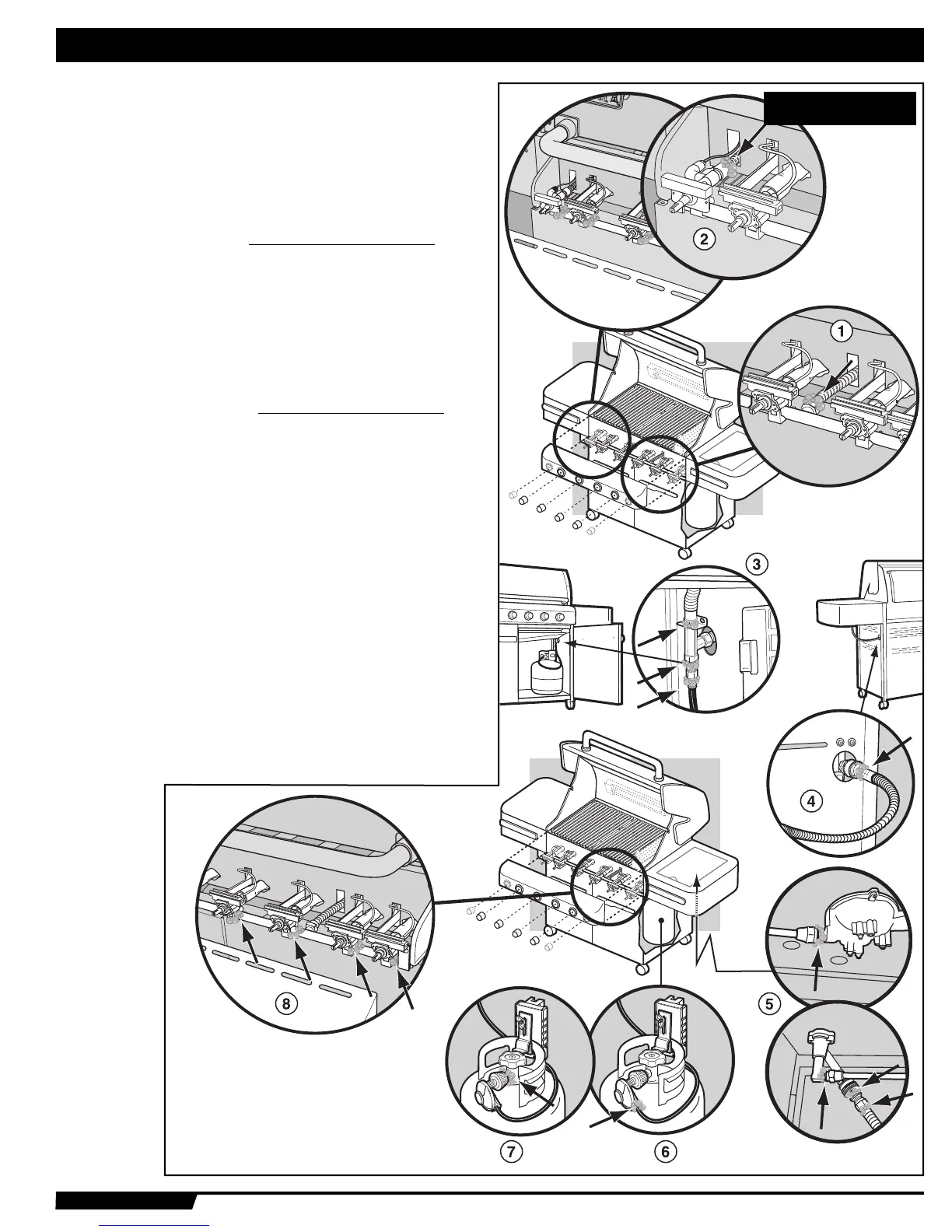 2

1

3

4

8

5

7

6