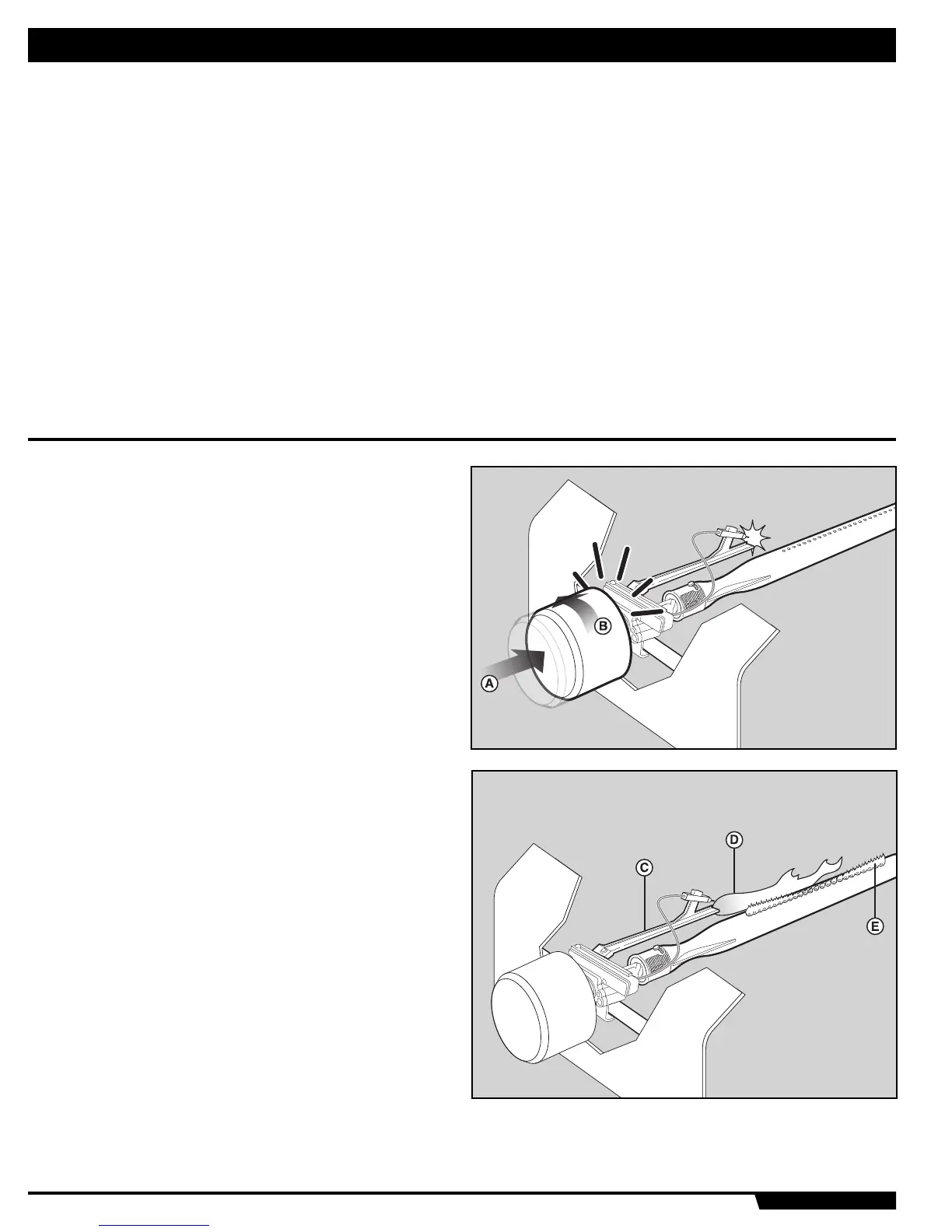 B

A

D

C

E