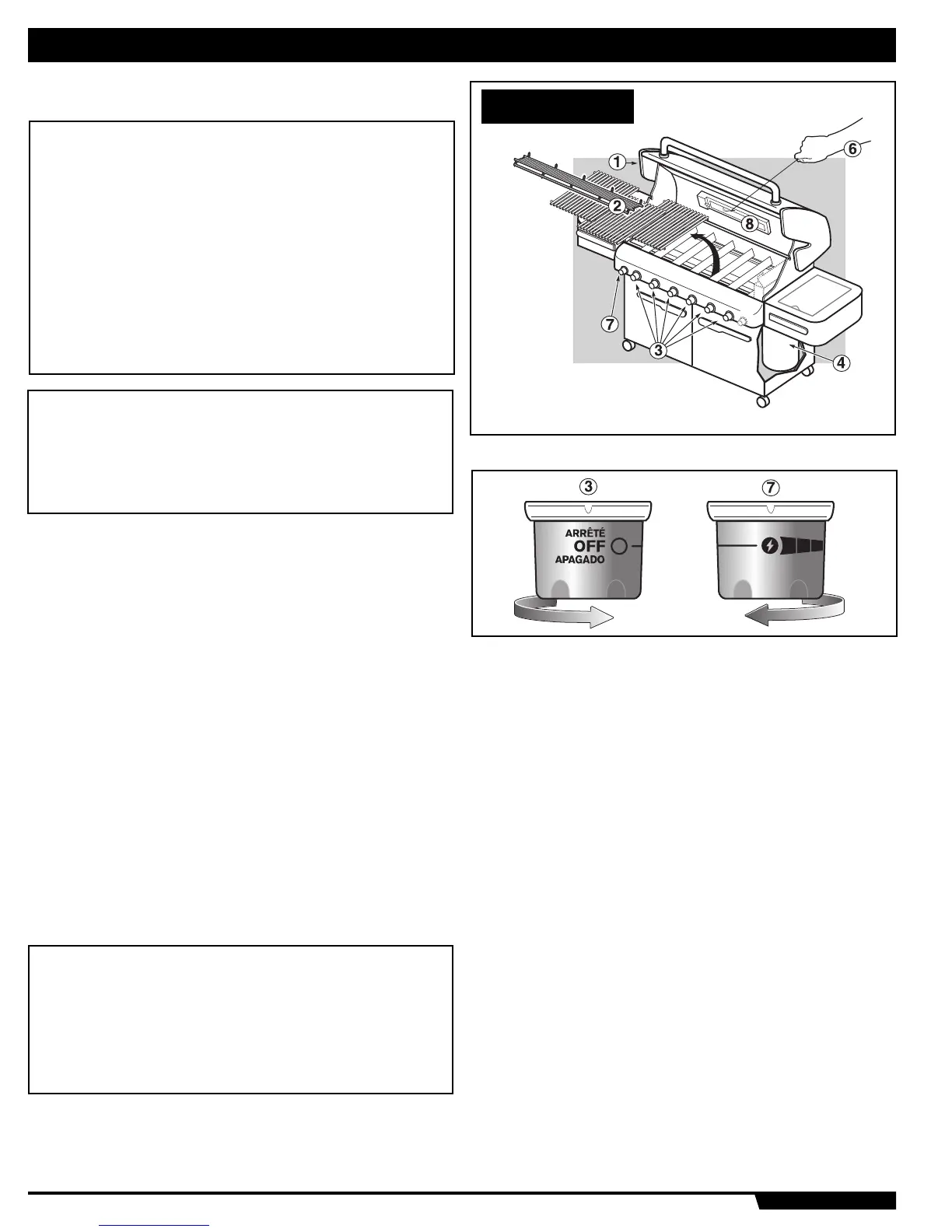 1

6

2

8

7

3

4

3

7

ARRÊTÉ
OFF
APAGADO