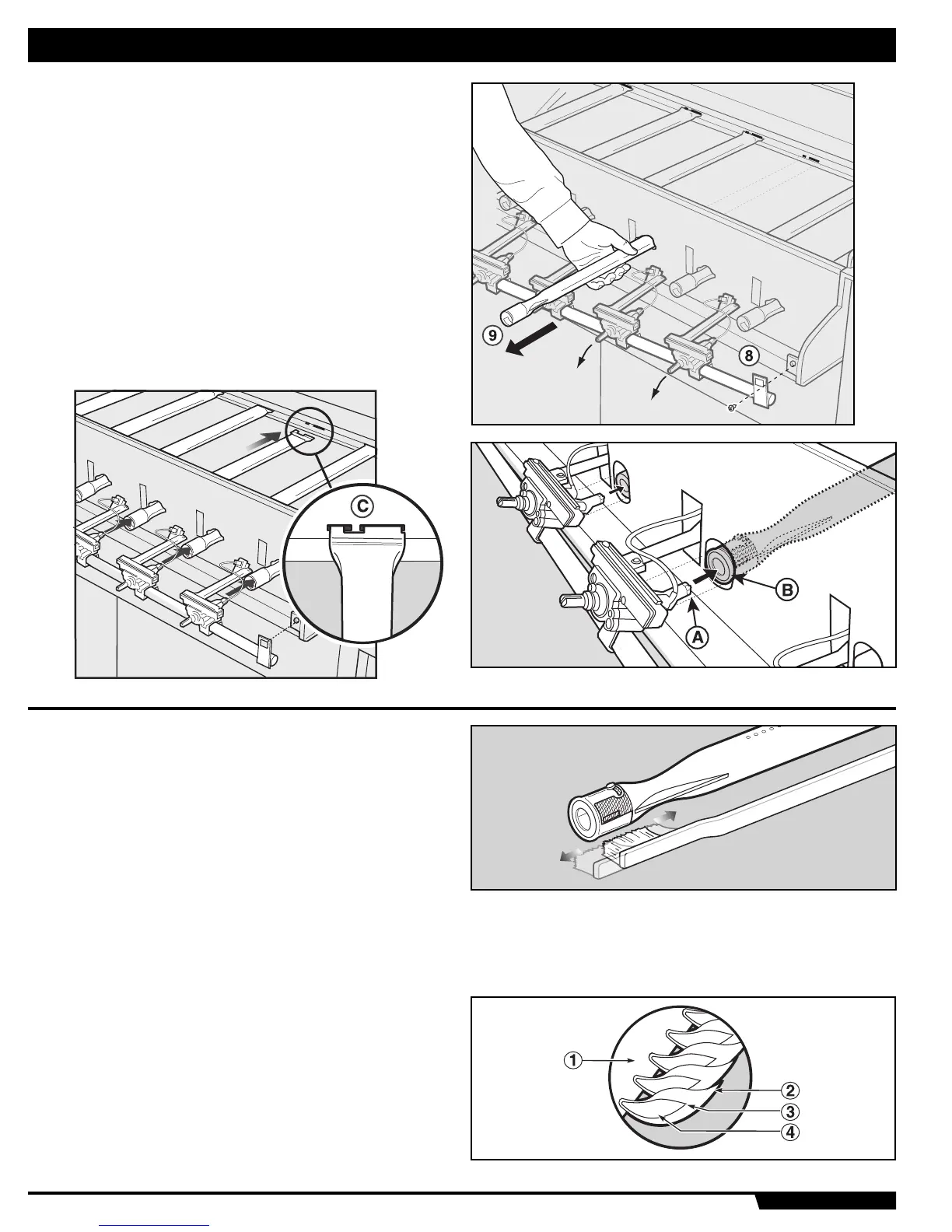 9

8

C

B

A

1

2

3

4