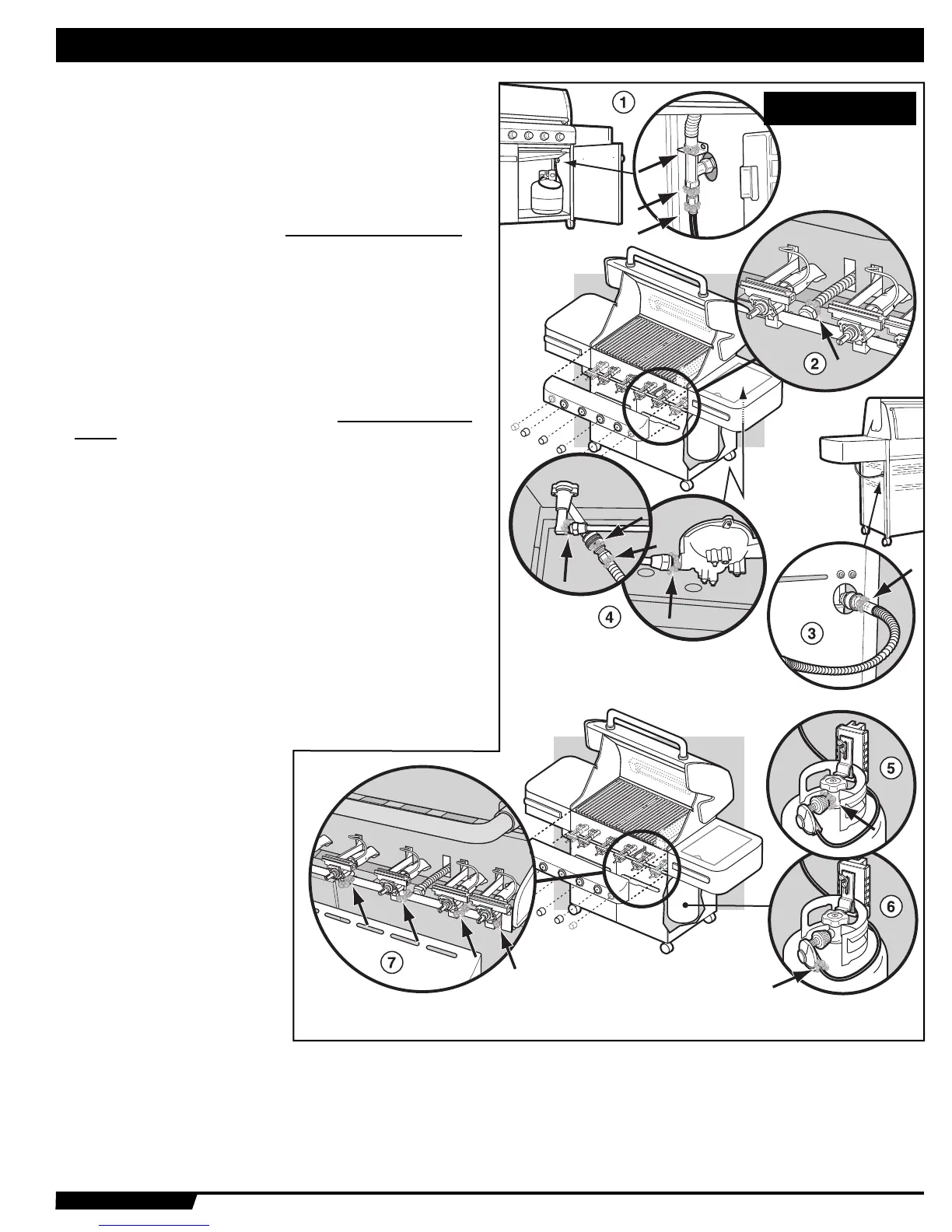 1

2

3

4

5

6

7