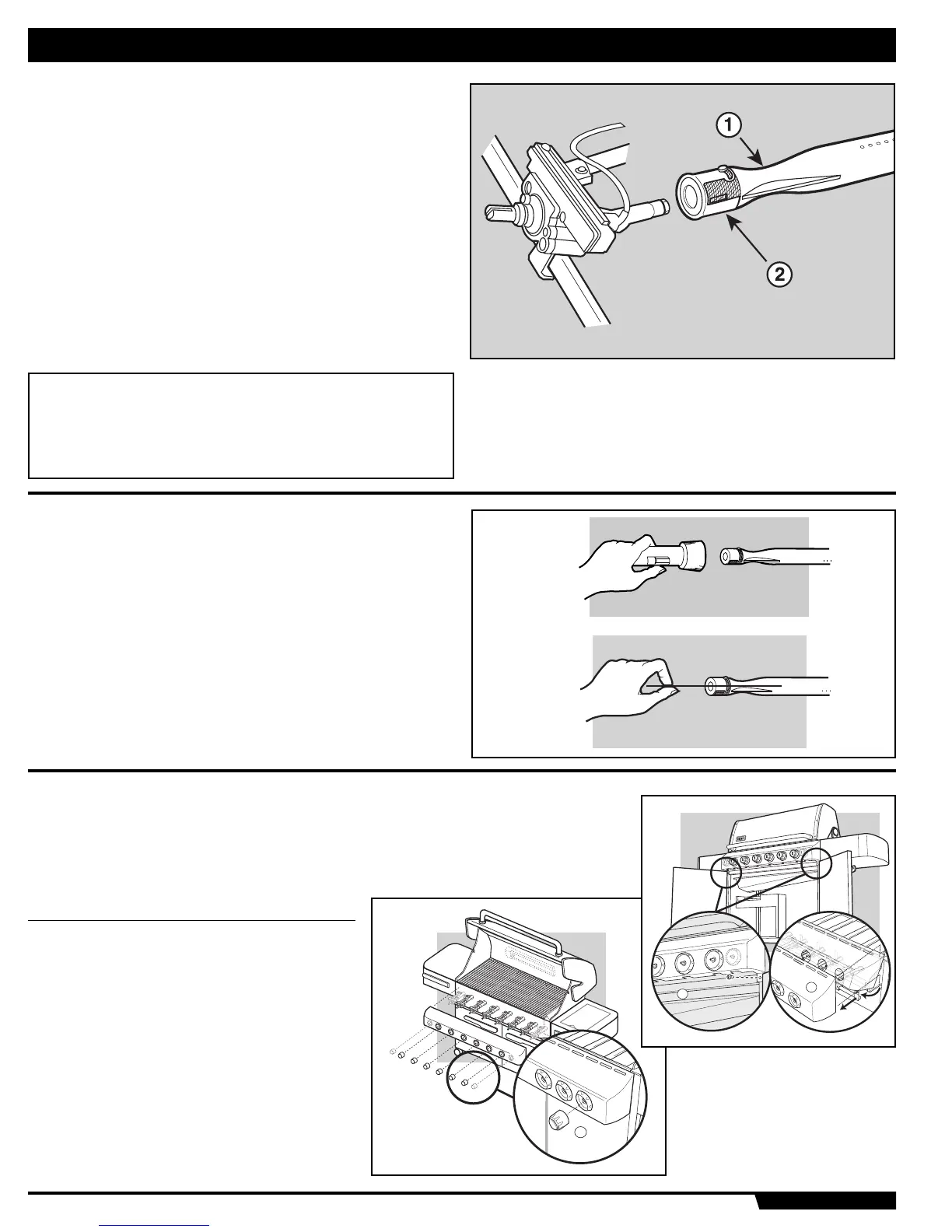 1

2