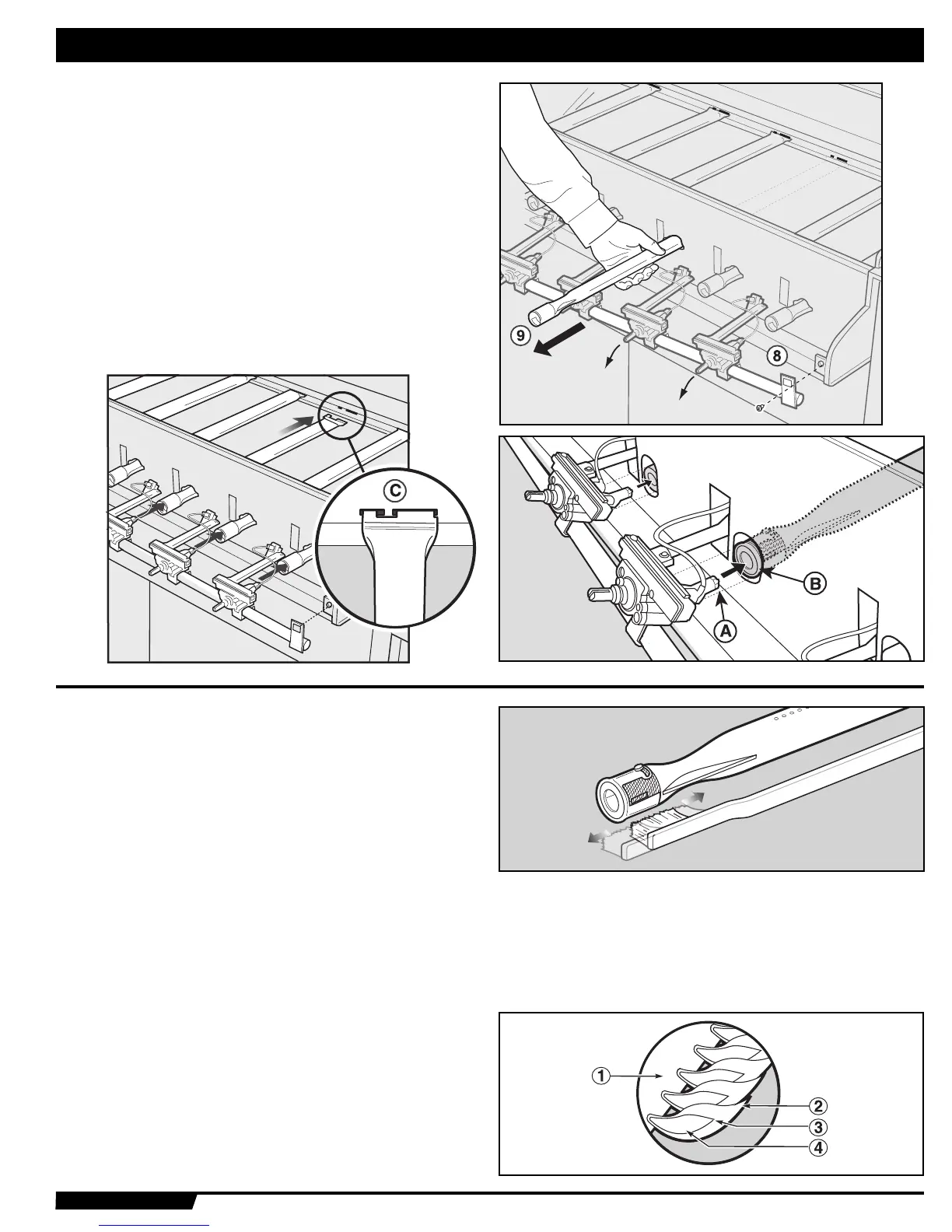 9

8

C

B

A

1

2

3

4