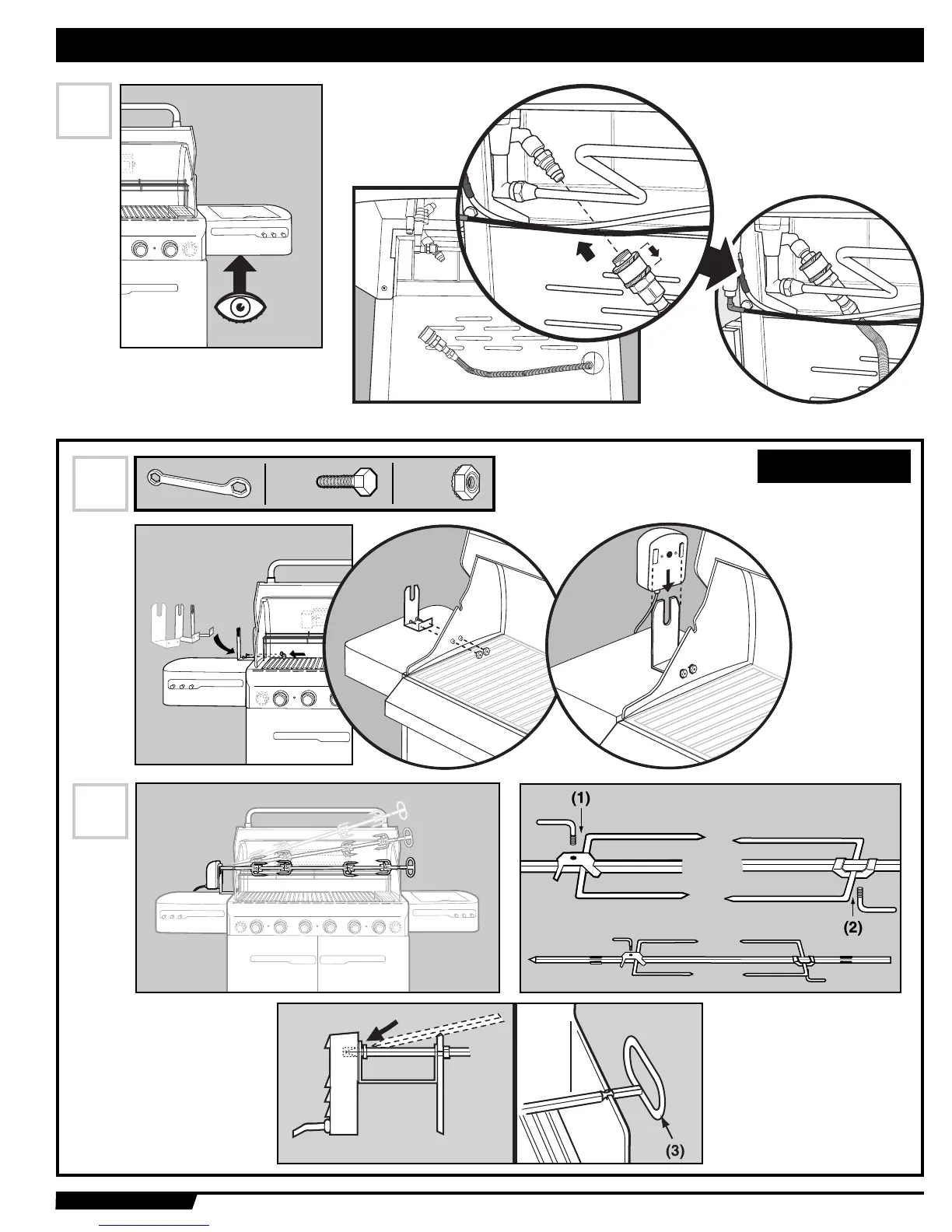 (1)

(2)

(3)