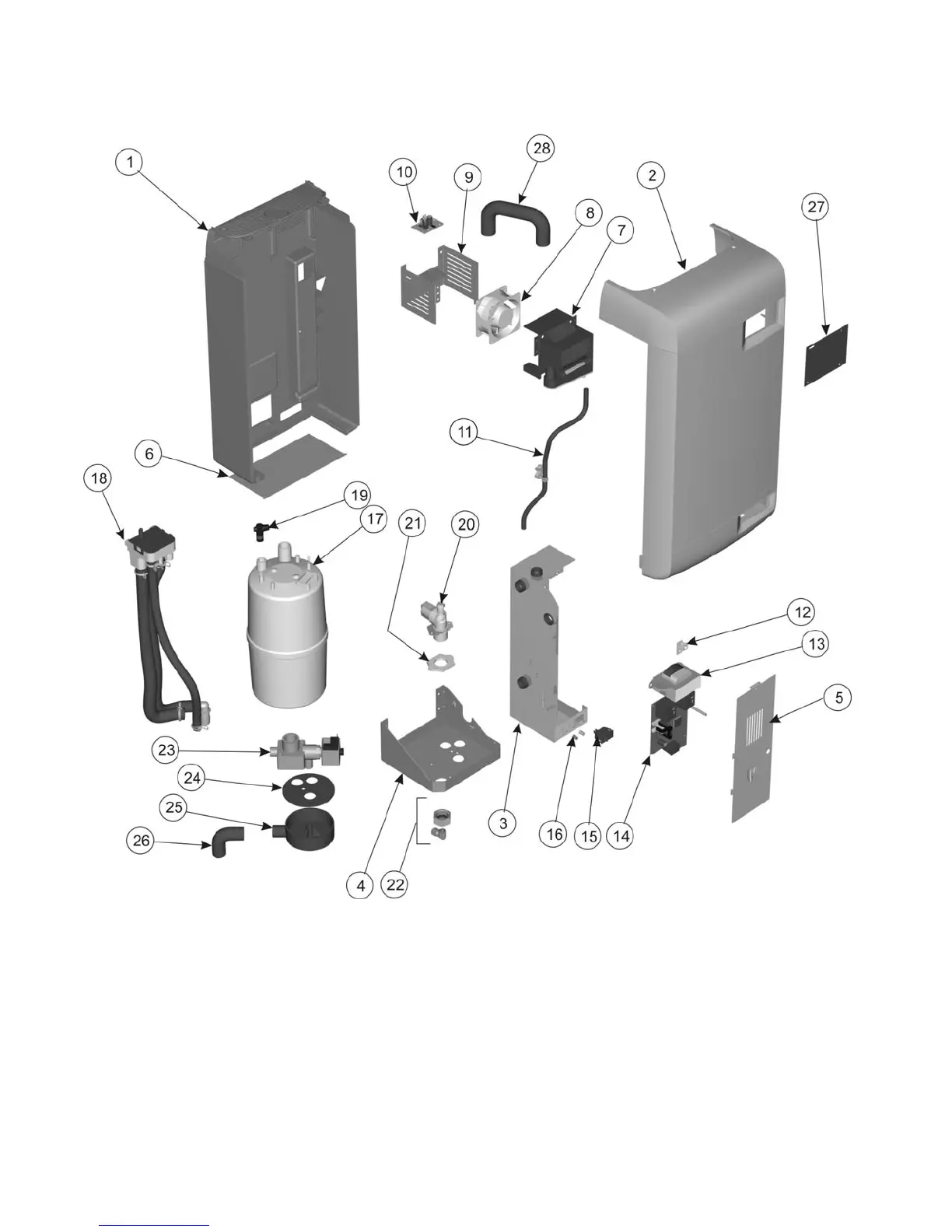 1
10
9
28
8
7
2
27
11
6
18
19
17
21
20
12
13
5
23
24
25
26
4
22
3
16
15
14