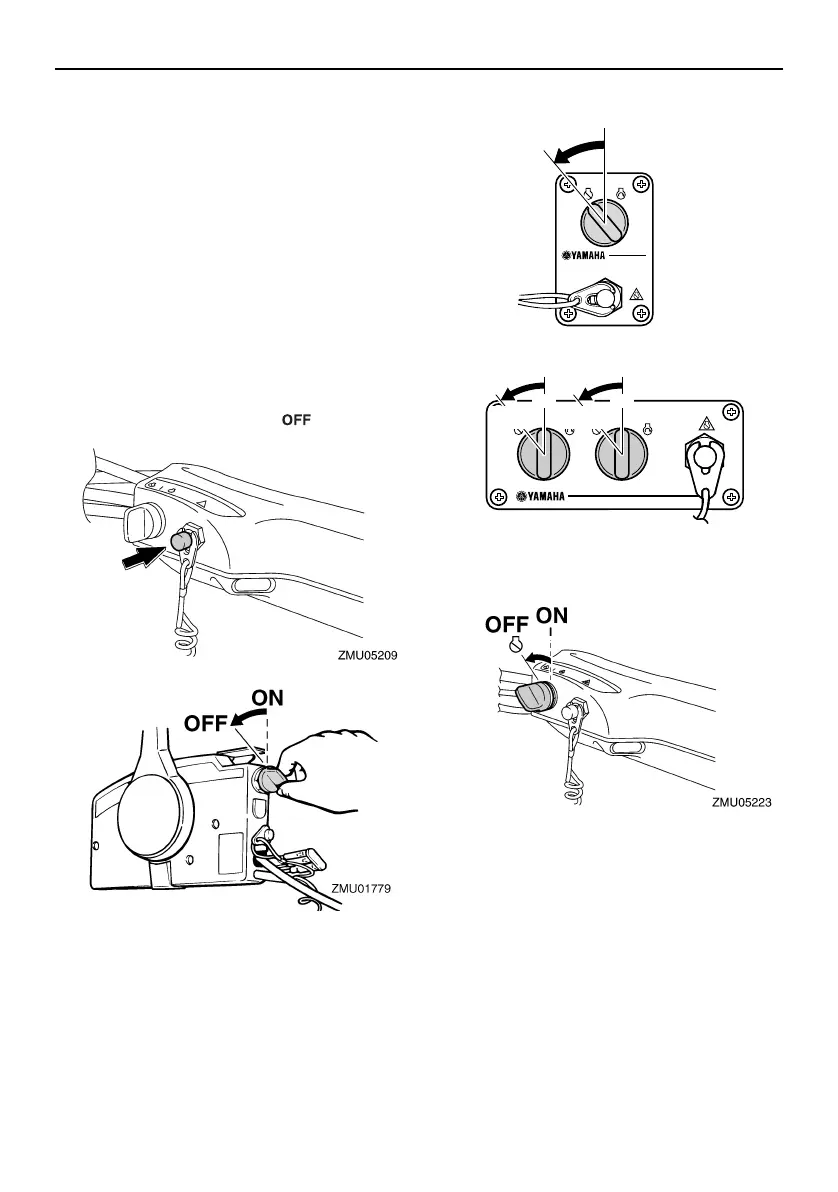 OFF

ZMU05209

ON
OFF

ZMU01779

YAMAHA

YAMAHA

OFF ON

ZMU05223