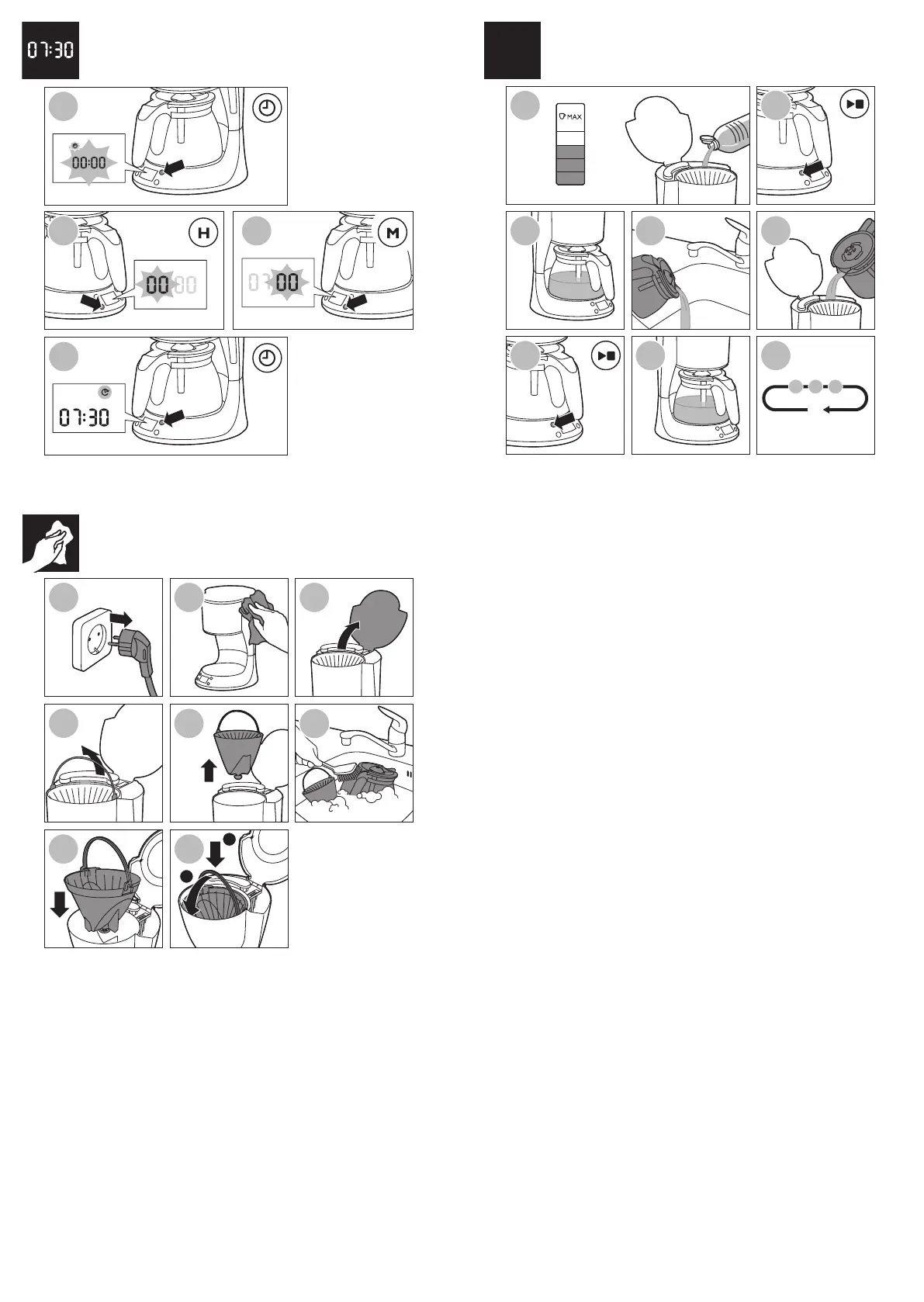 07:30

00:00

H

00 00

M

07 00

07:30

MAX