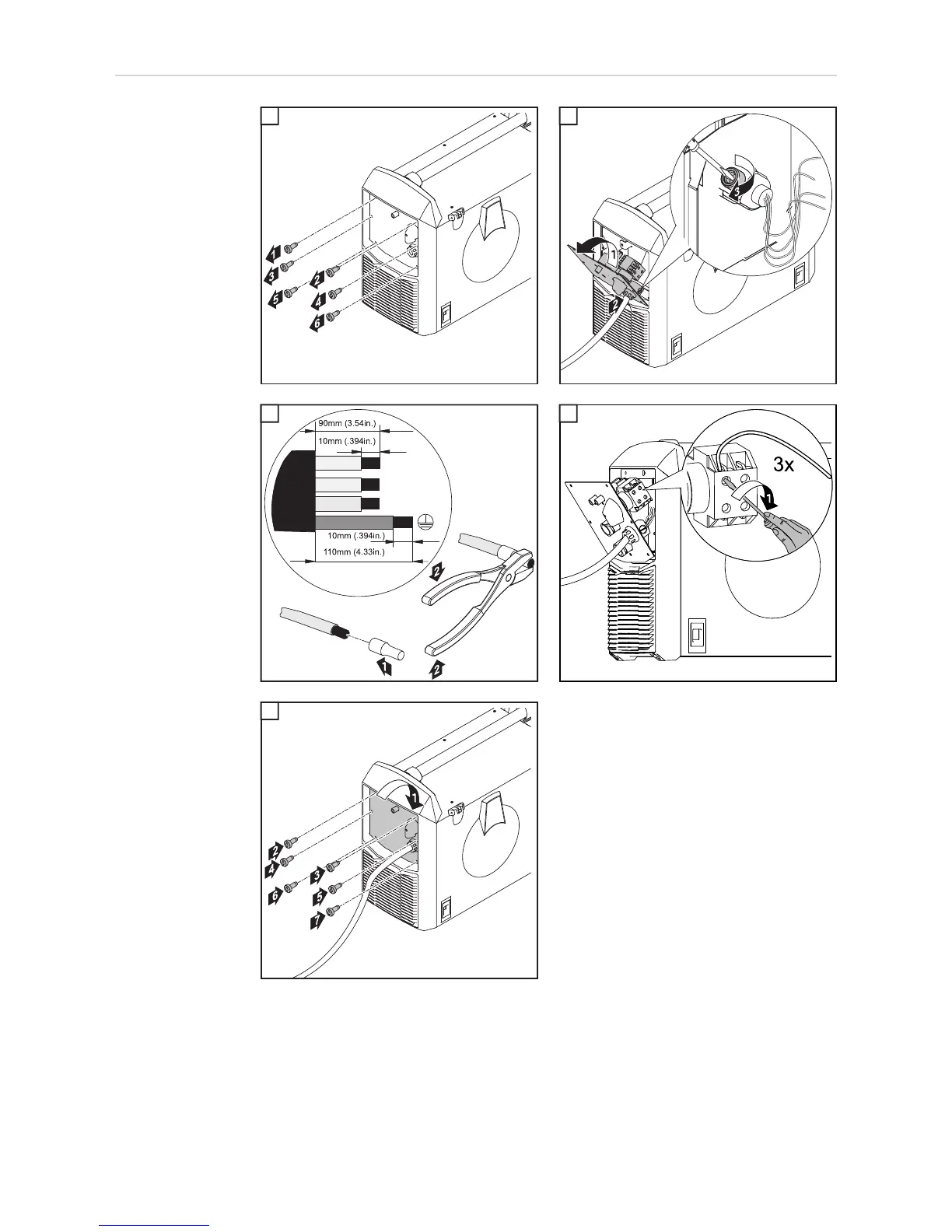 1
3
5
2
4
6

1
2
3

90mm (3.54in.)
10mm (.394in.)
10mm (.394in.)
110mm (4.33in.)
2
1
2

3x
1

1
2
4
6
3
5
7