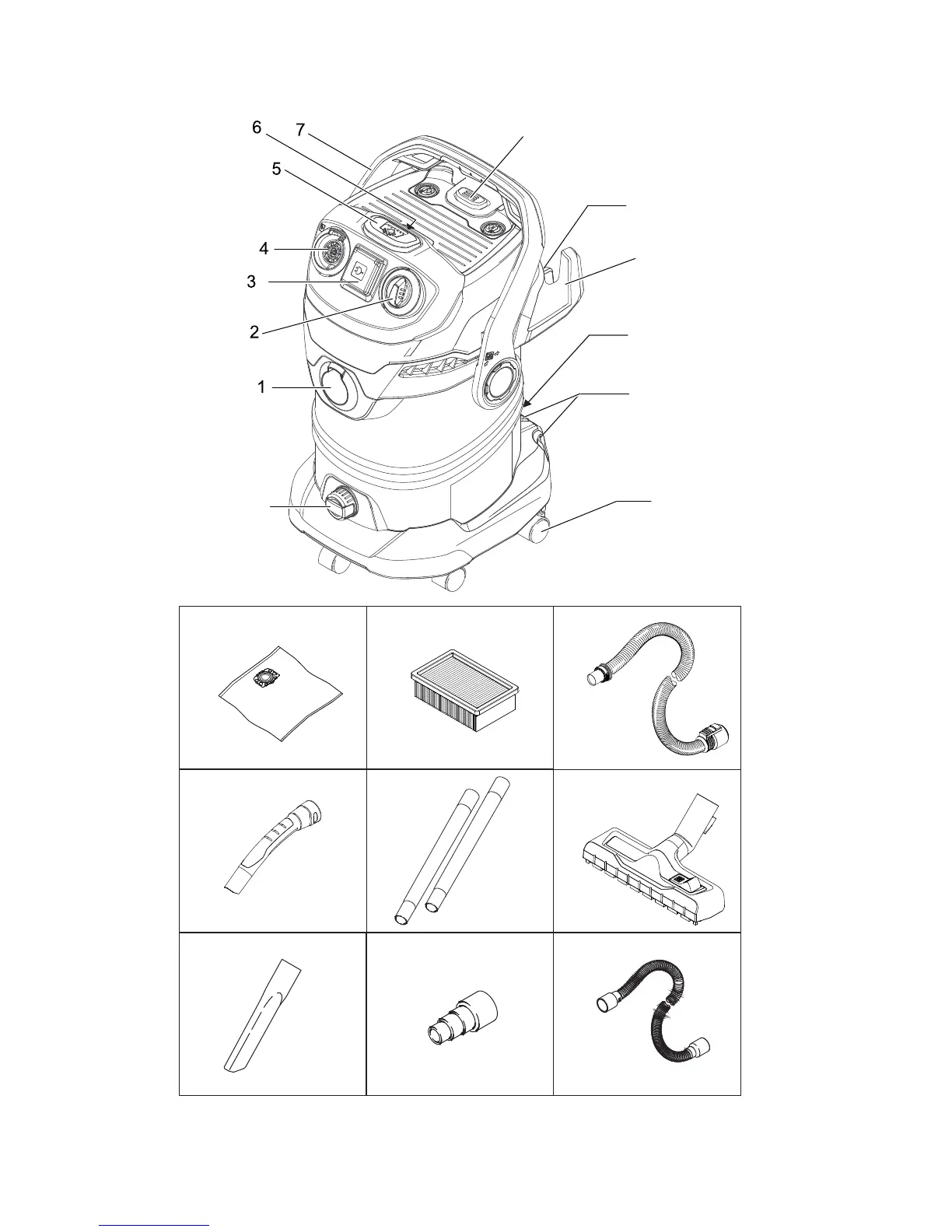 6
7
5
4
3
2
1