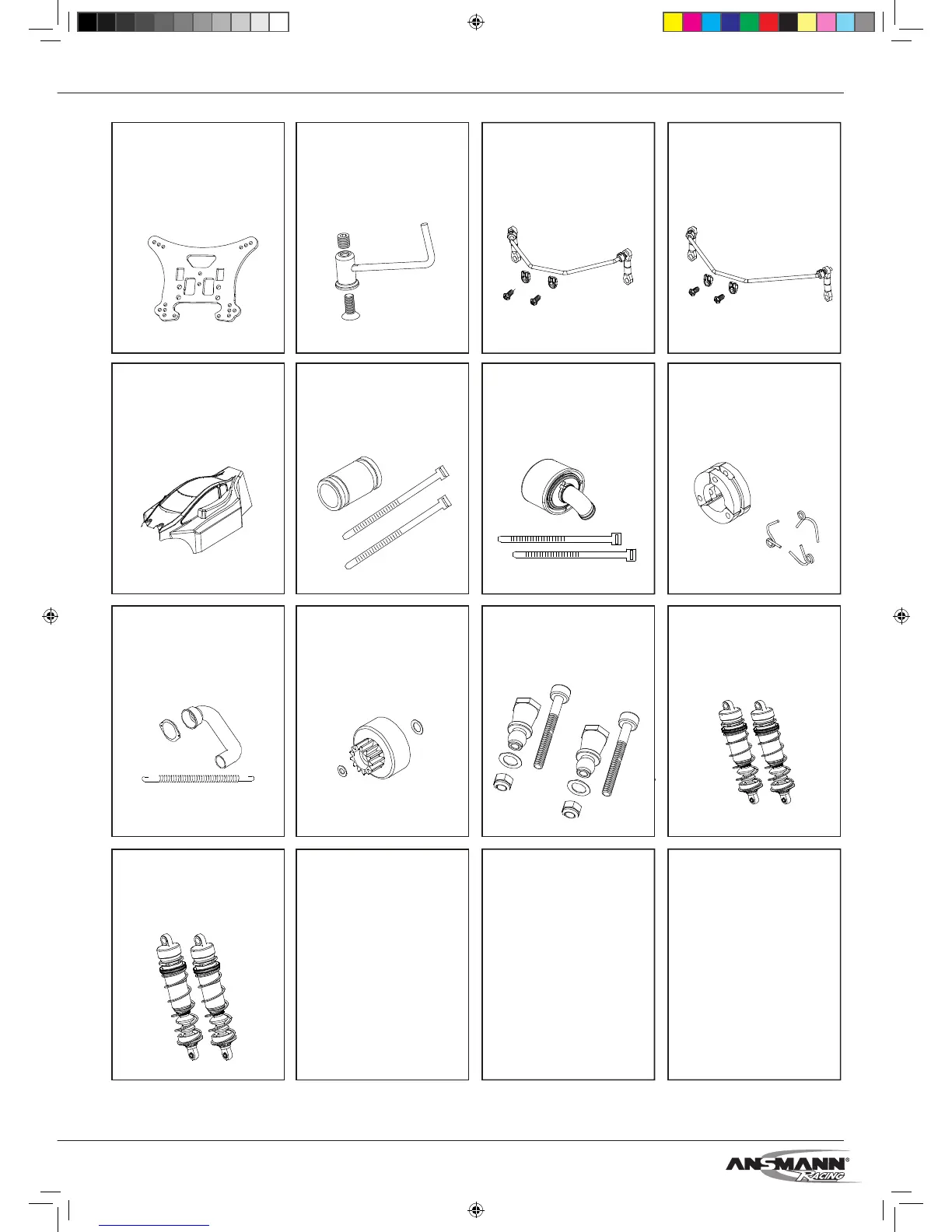 ANSMANN®
RACING