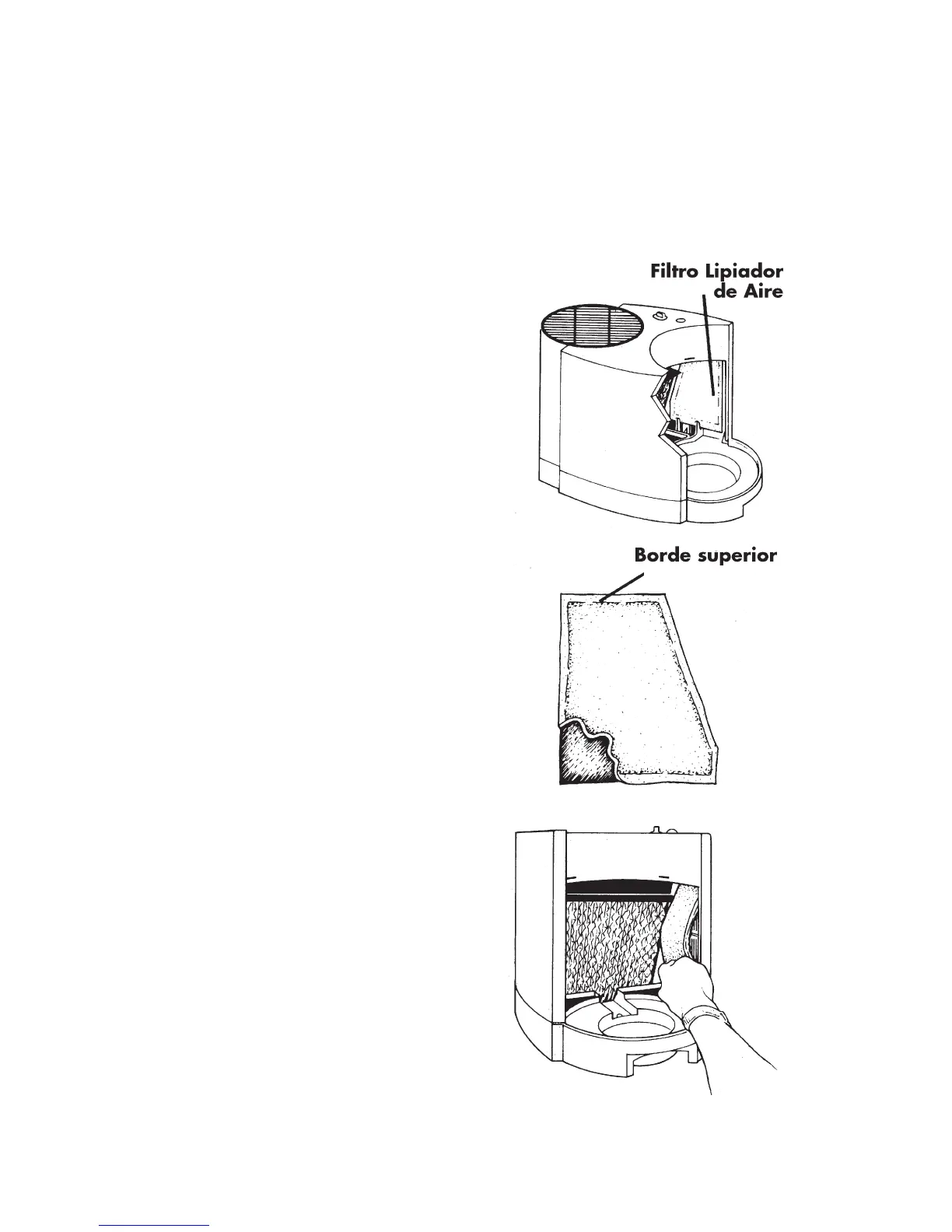 Filtro Lipiador de Aire

Borde superior