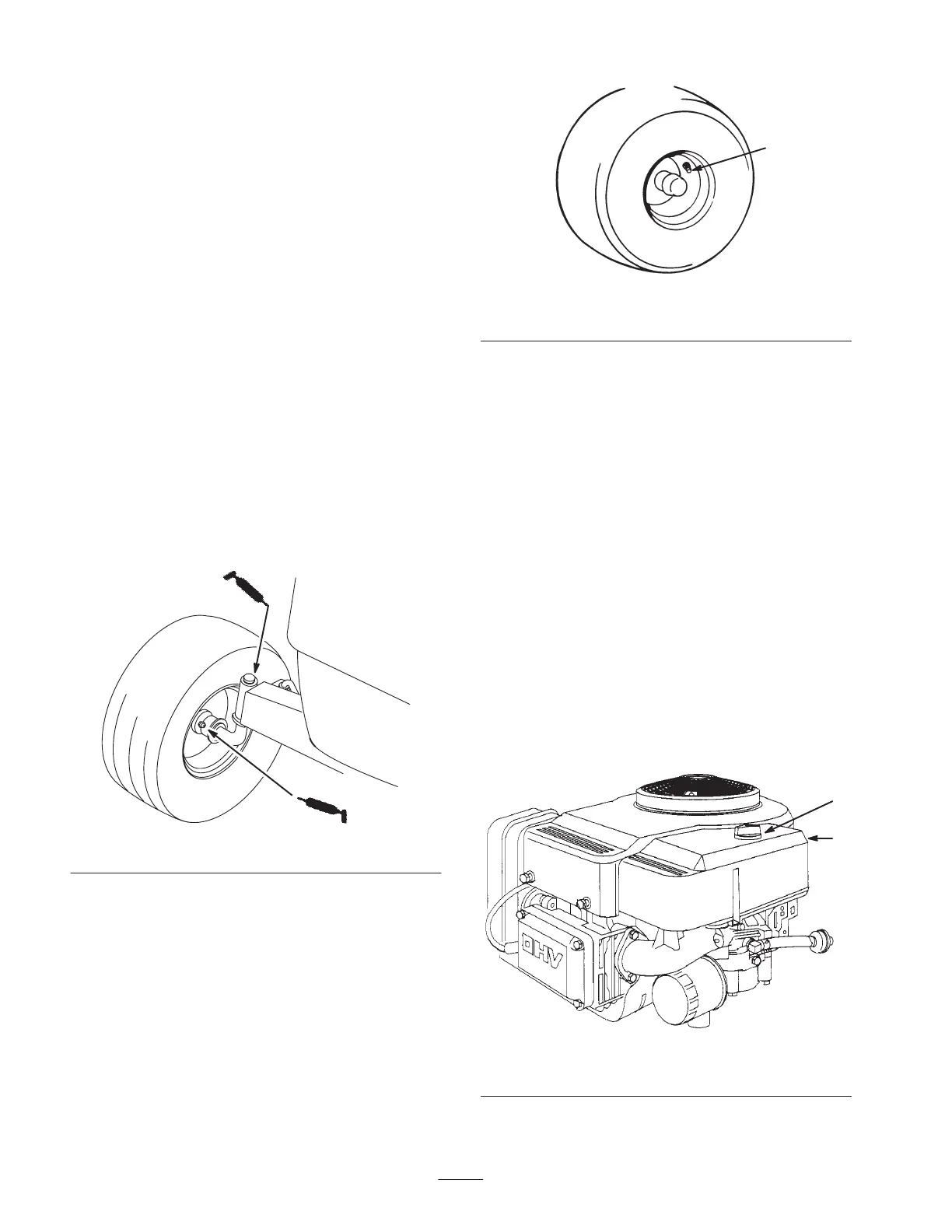 OHV