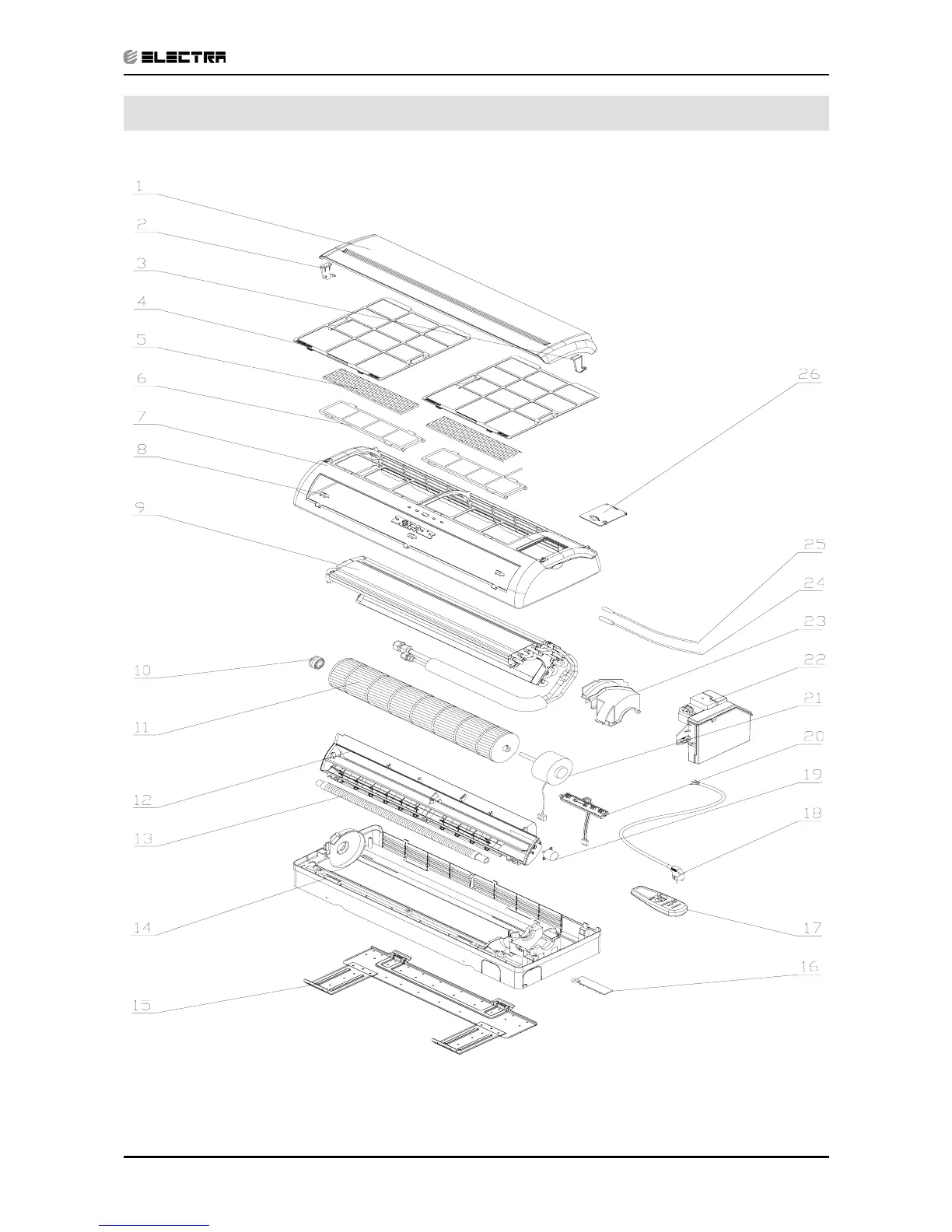 ELECTRA

1
2
3
4
5
6
7
8
9
10
11
12
13
14
15
26
25
24
23
22
21
20
19
18
17
16