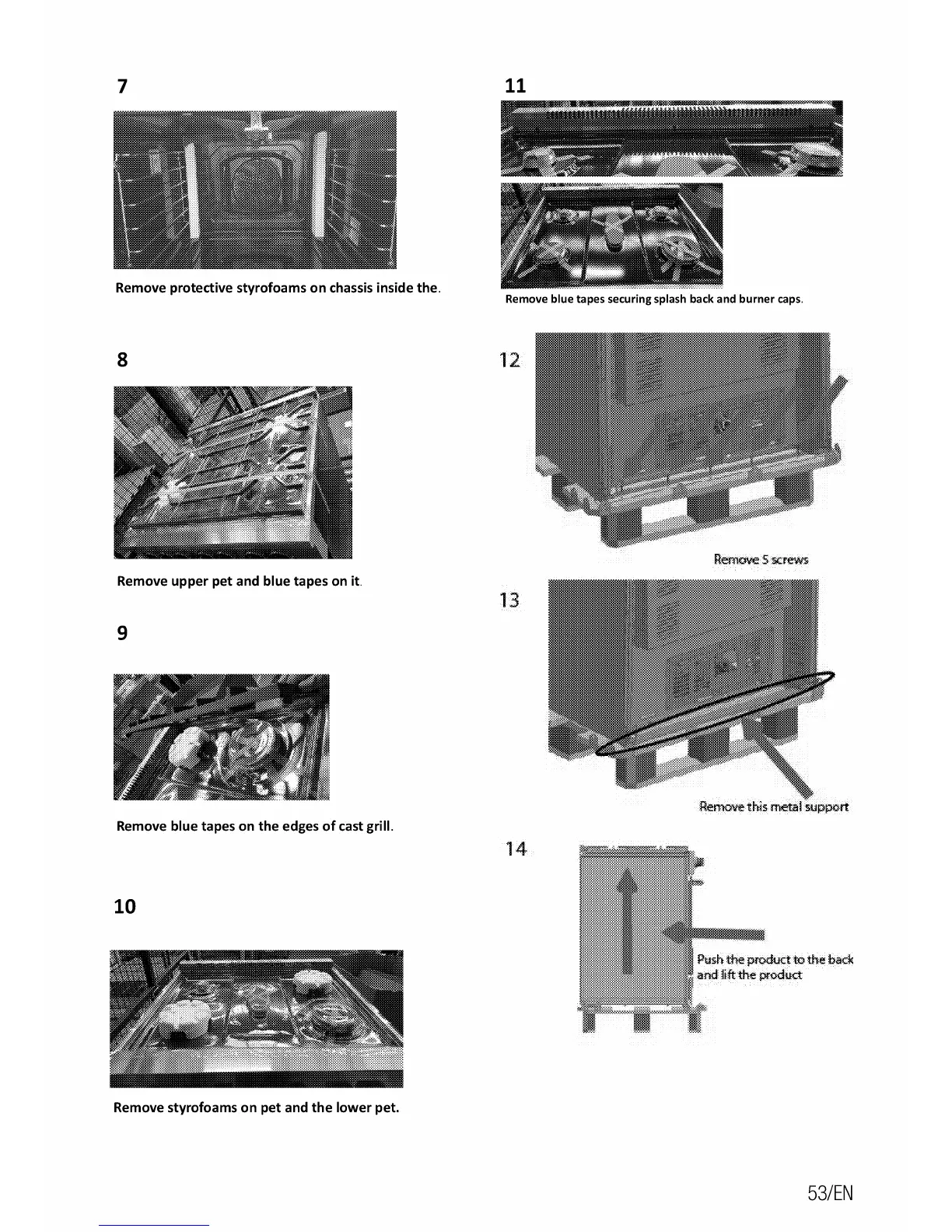 7

Remove protective styrofoams on chassis inside the.

8

Remove upper pet and blue tapes on it.

9

Remove blue tapes on the edges of cast grill.

10

Remove styrofoams on pet and the lower pet.

11

Remove blue tapes securing splash back and burner caps.

12

Remove 5 screws

13

Remove this metal support

14

Push the product to the back and lift the product

53/EN