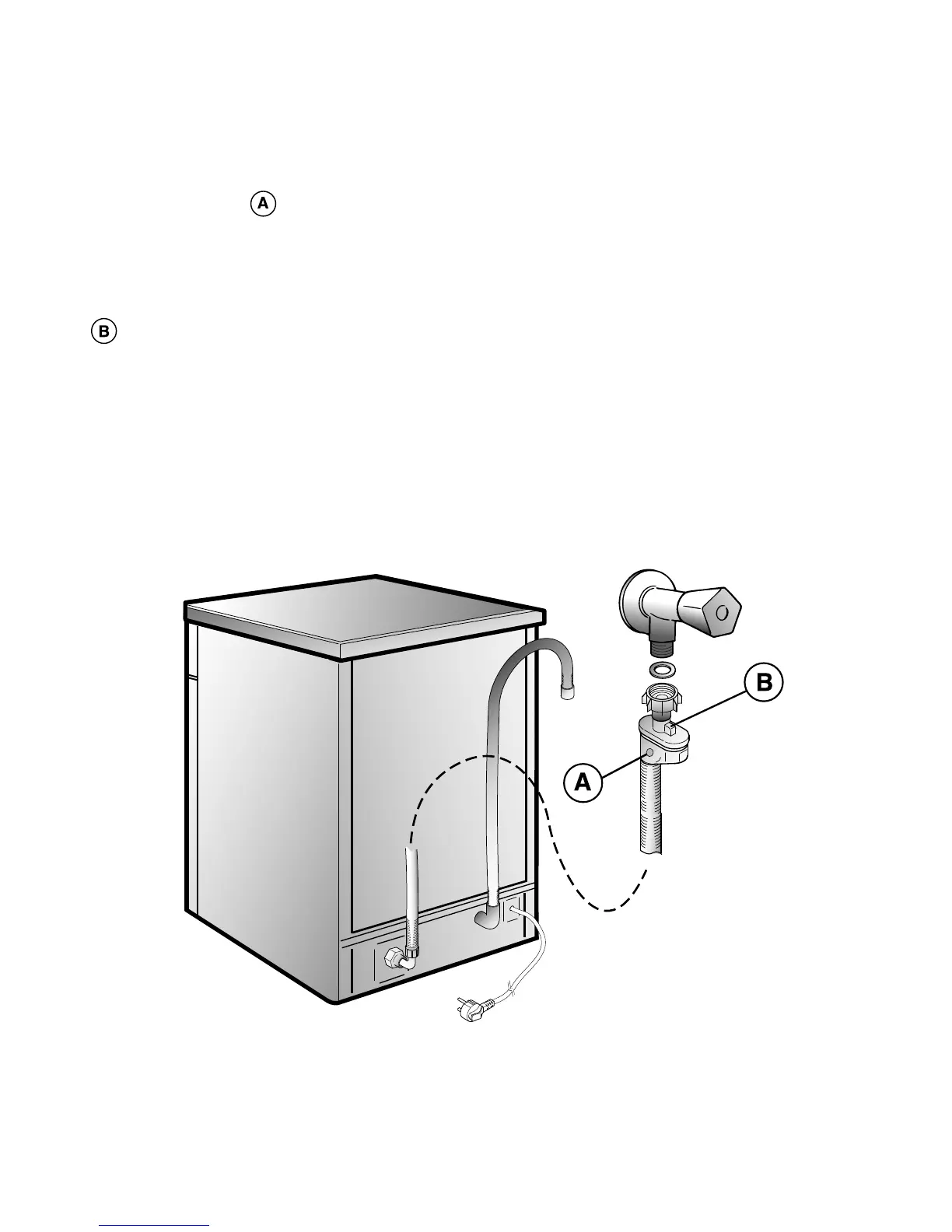 A

B

B

A