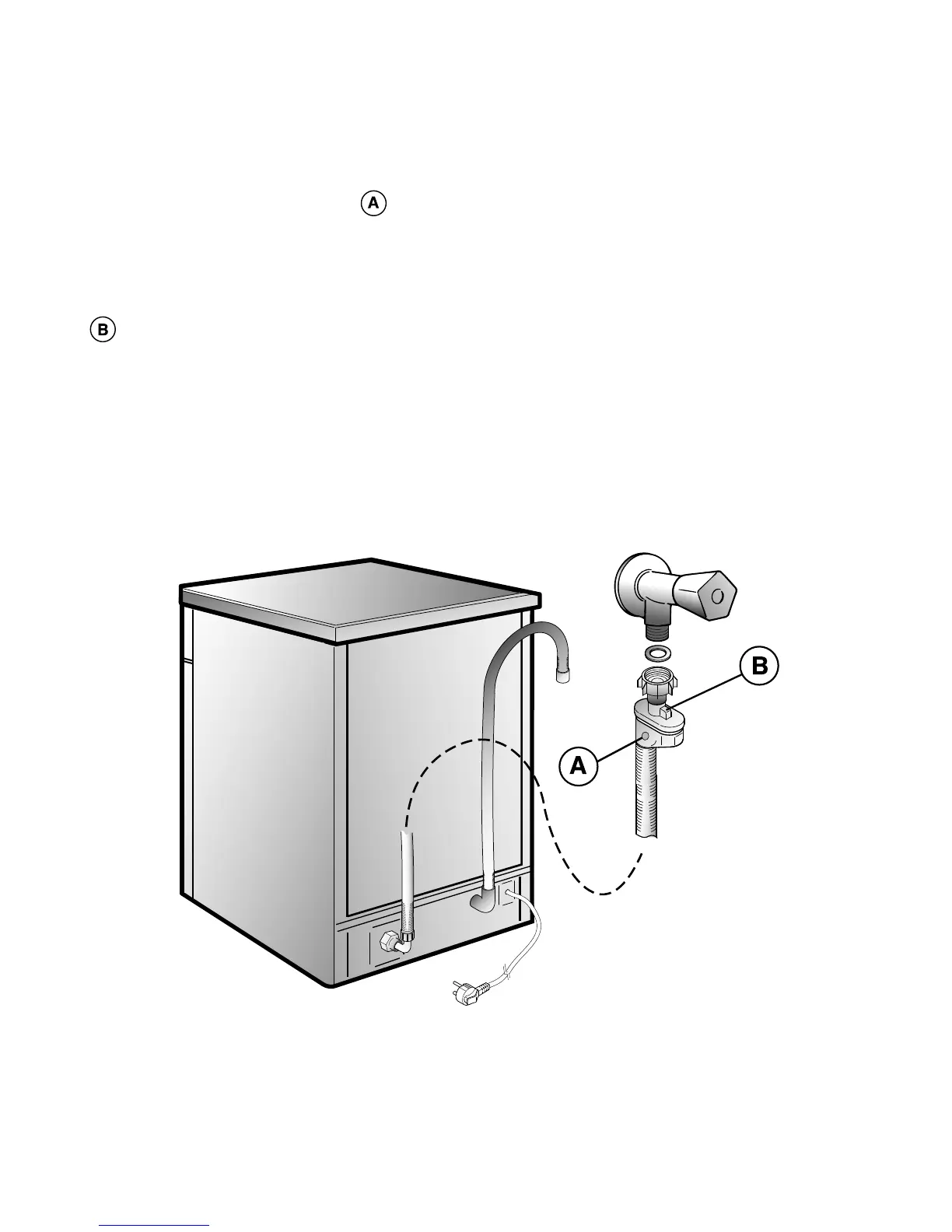 A

B

B

A