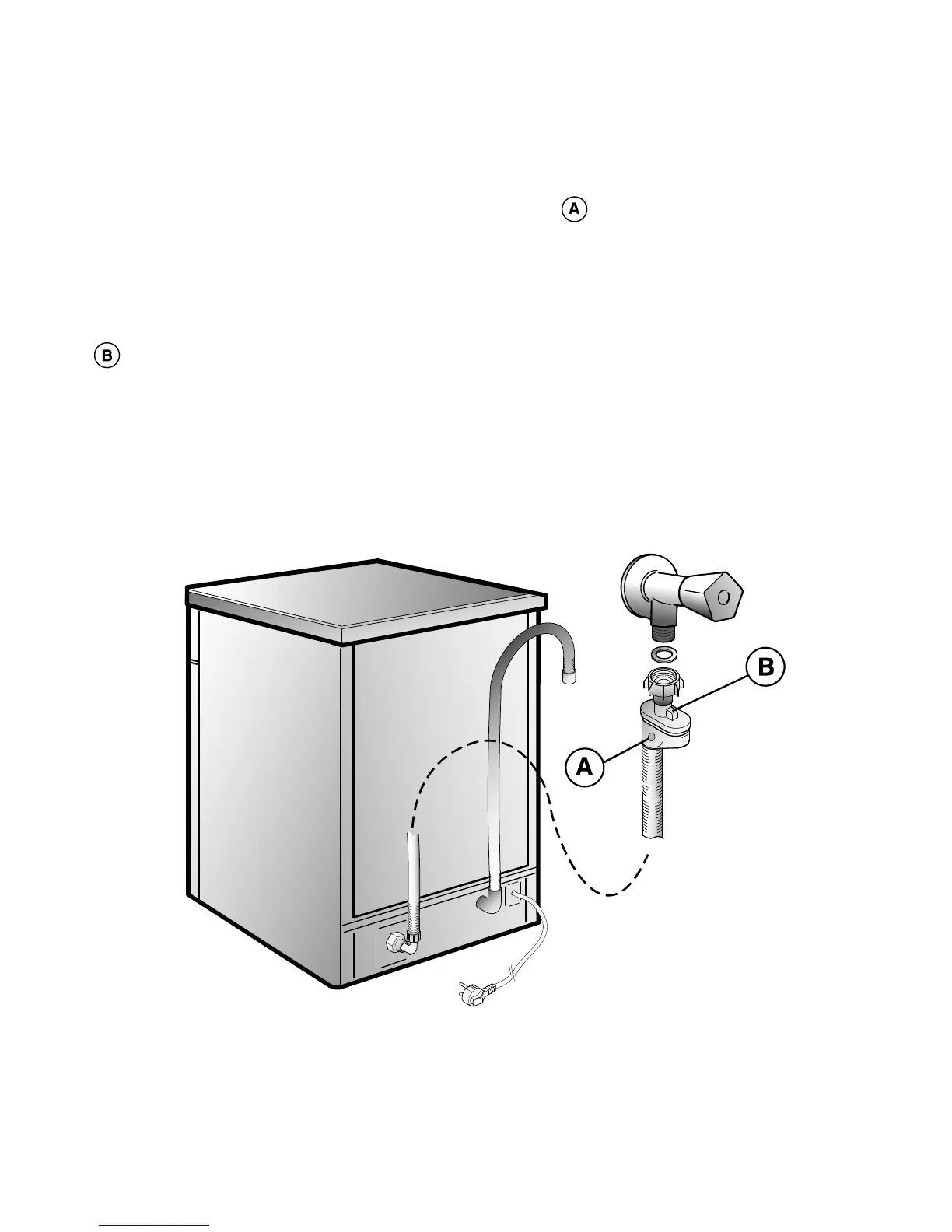 A

B

B

A