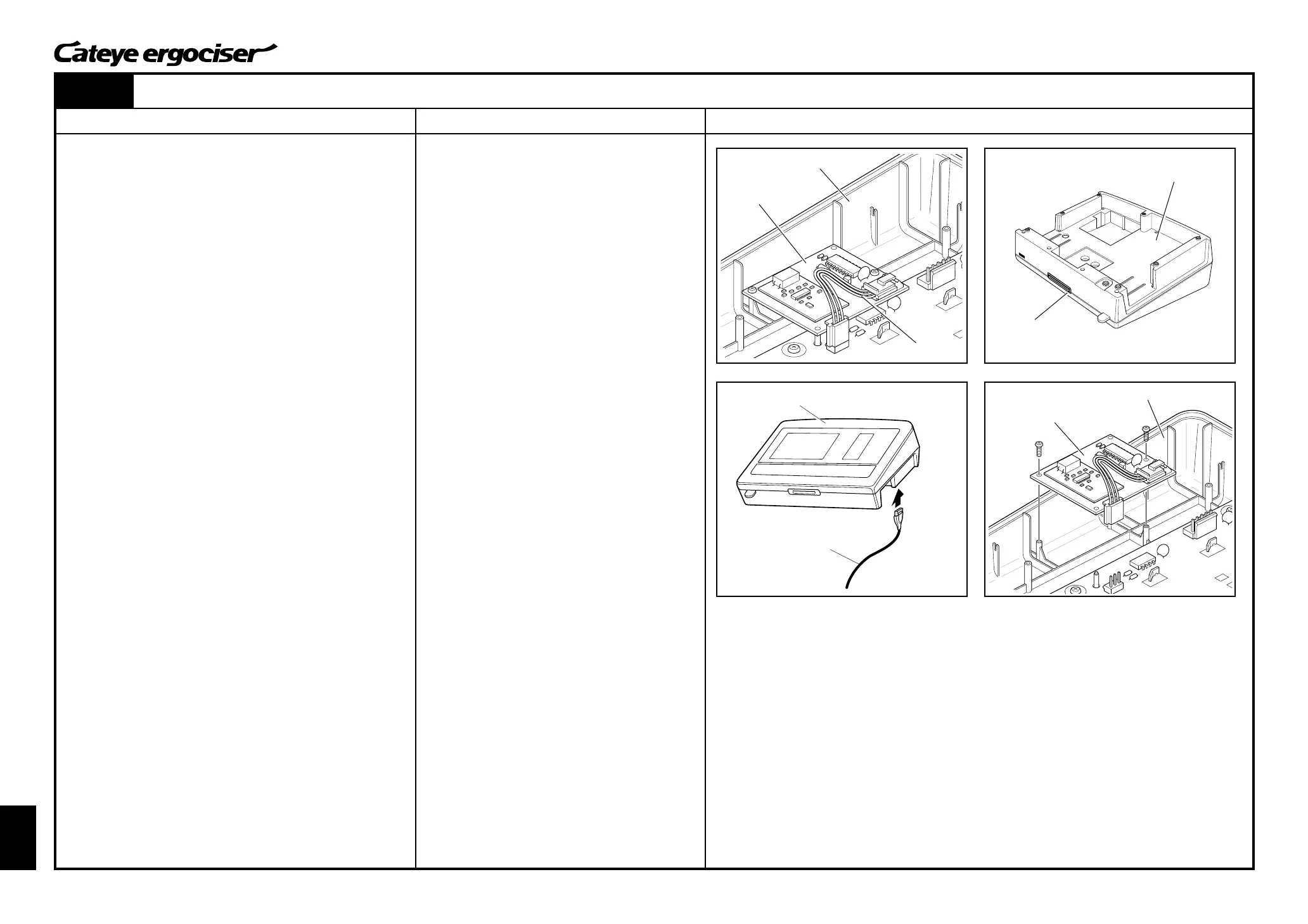 Cateye ergociser