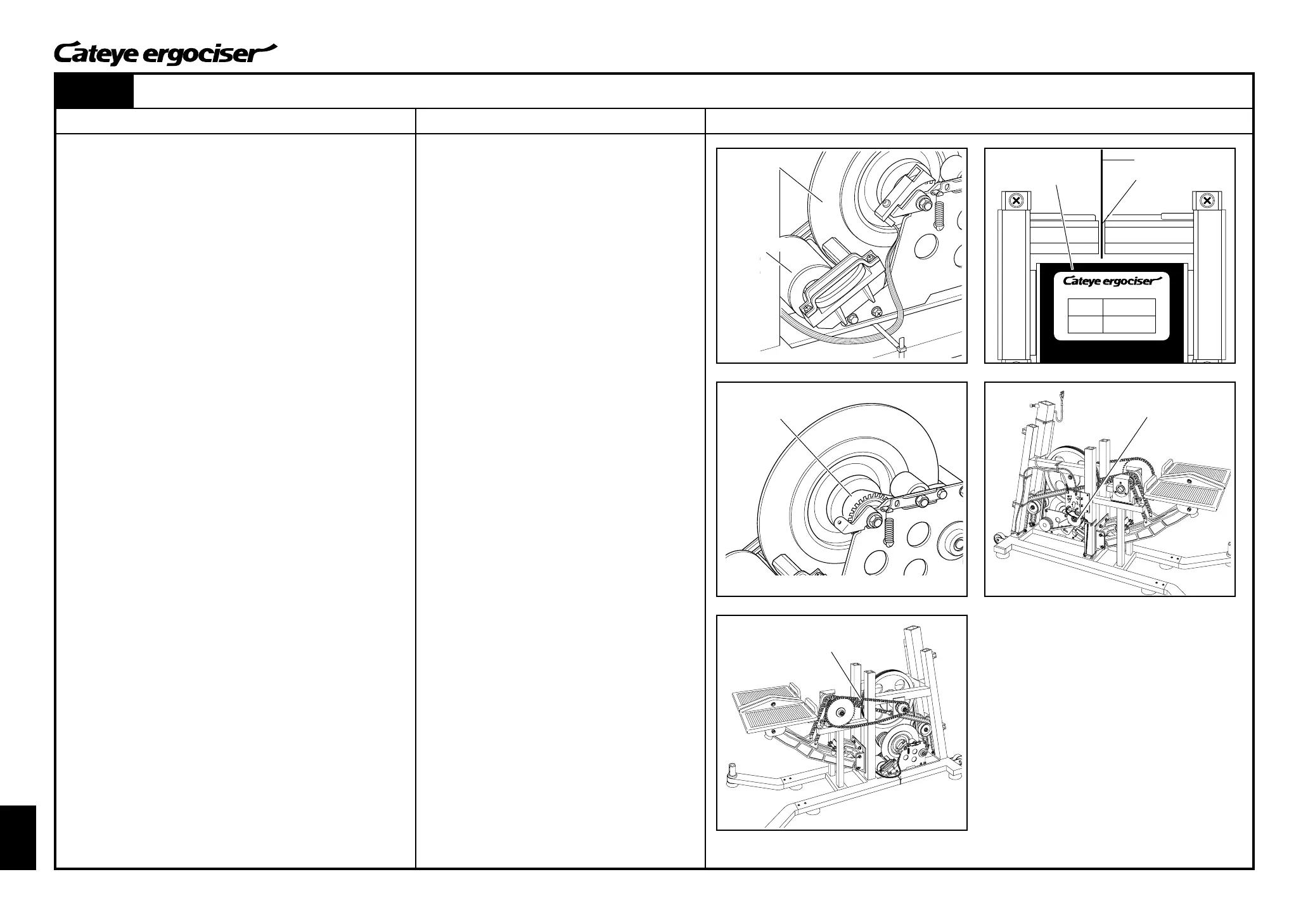 Cateye ergociser

Cateye ergociser