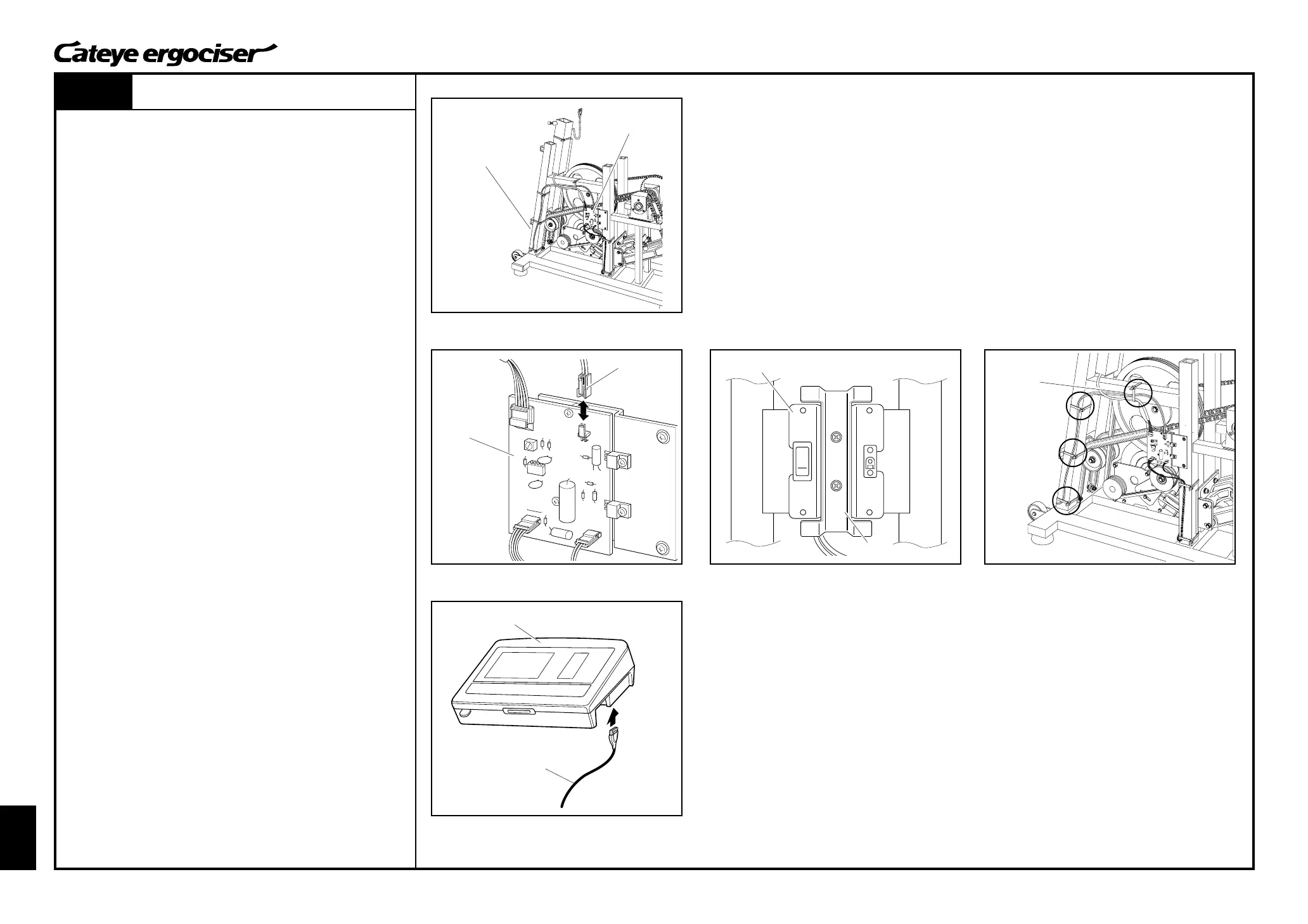 Cateye ergociser