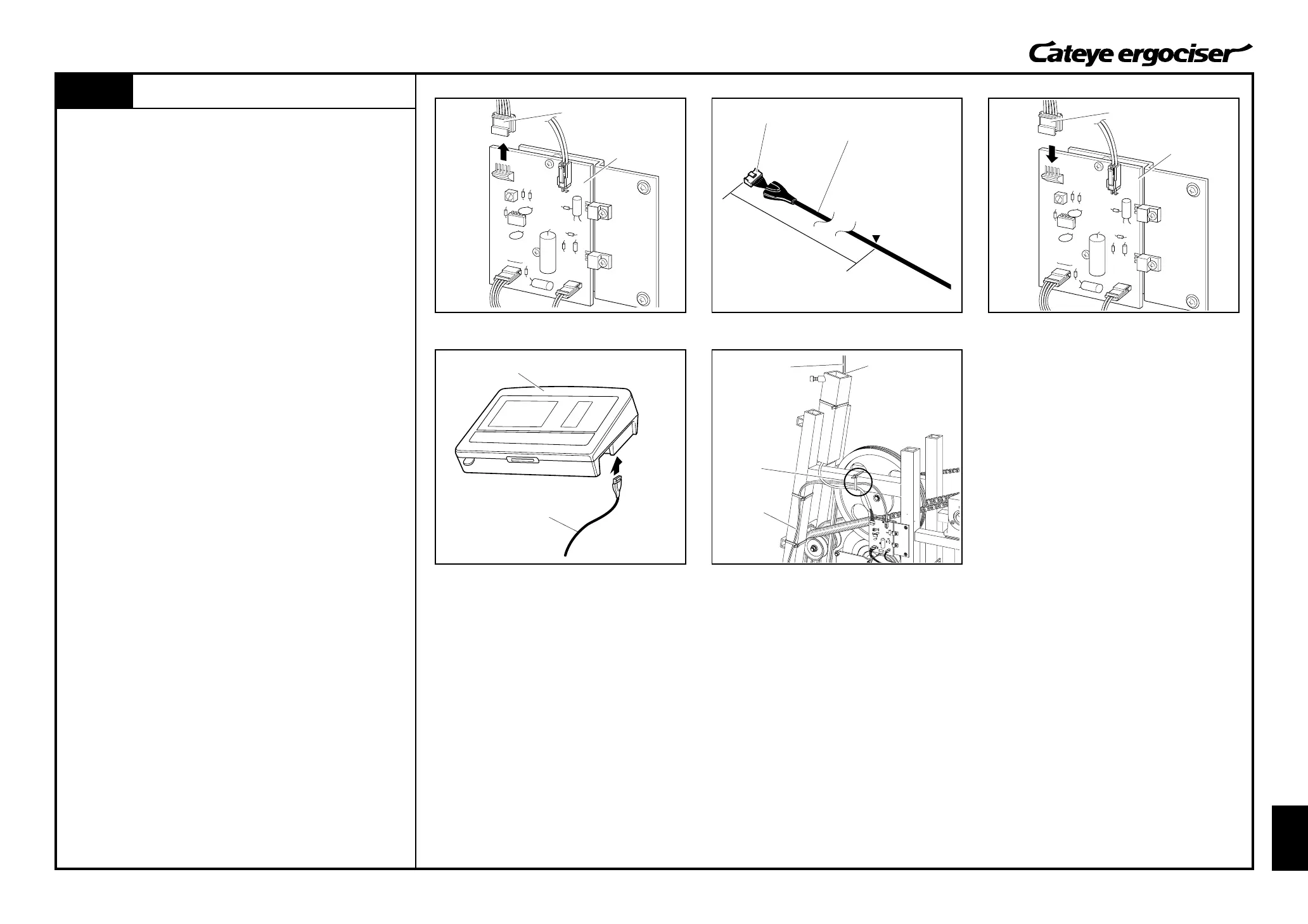 Cateye ergociser