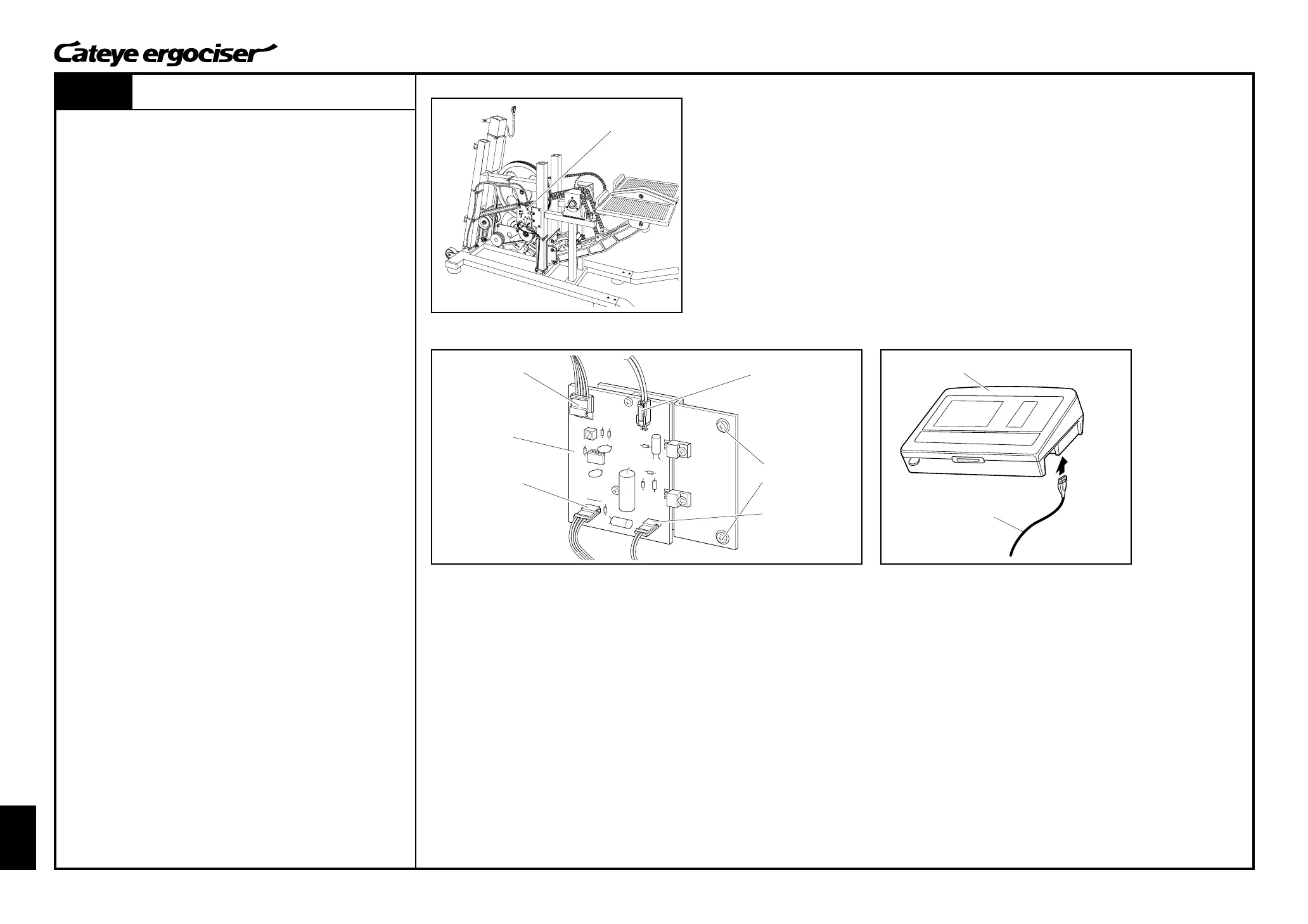 Cateye ergociser