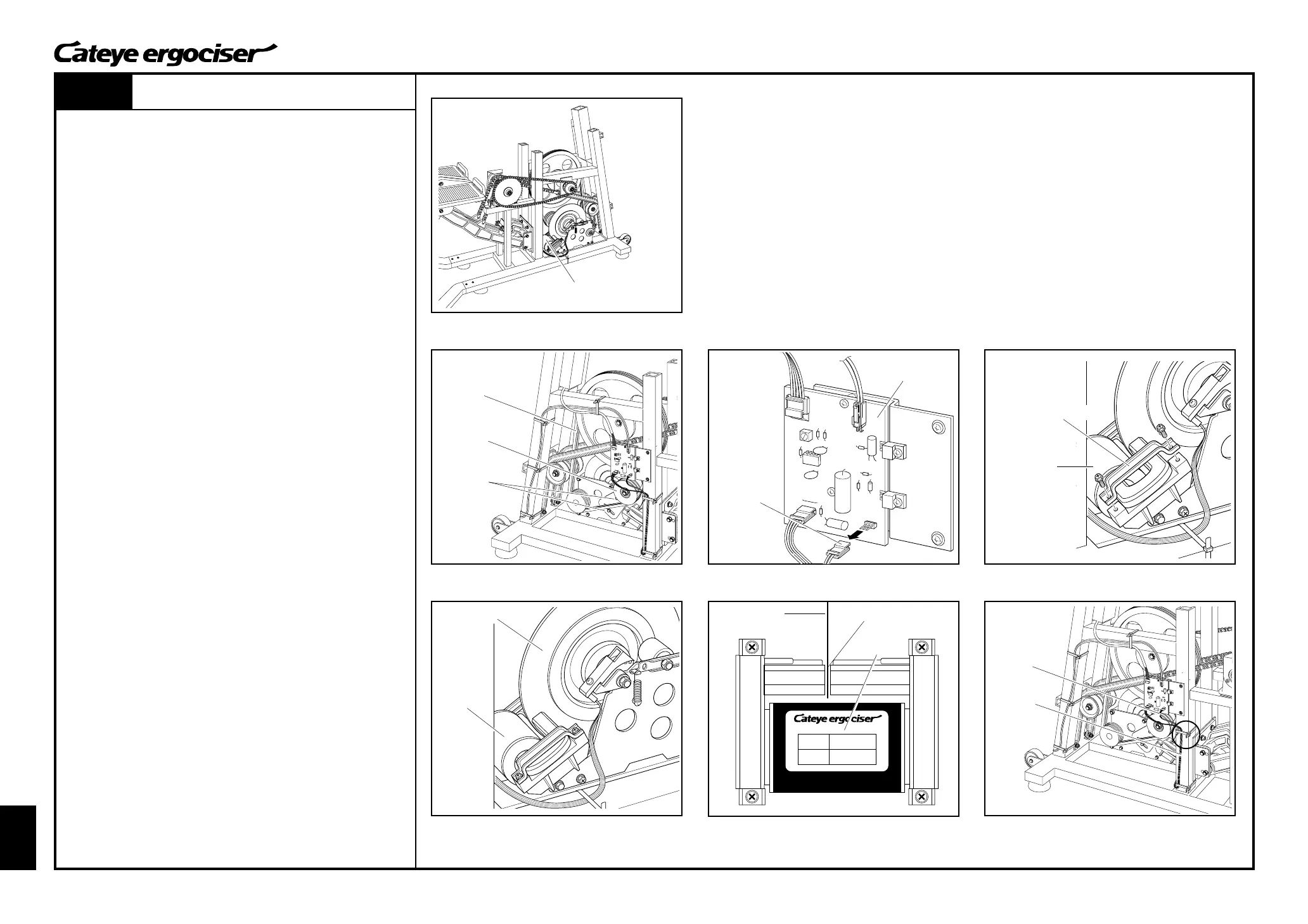 Cateye ergociser

Cateye ergociser