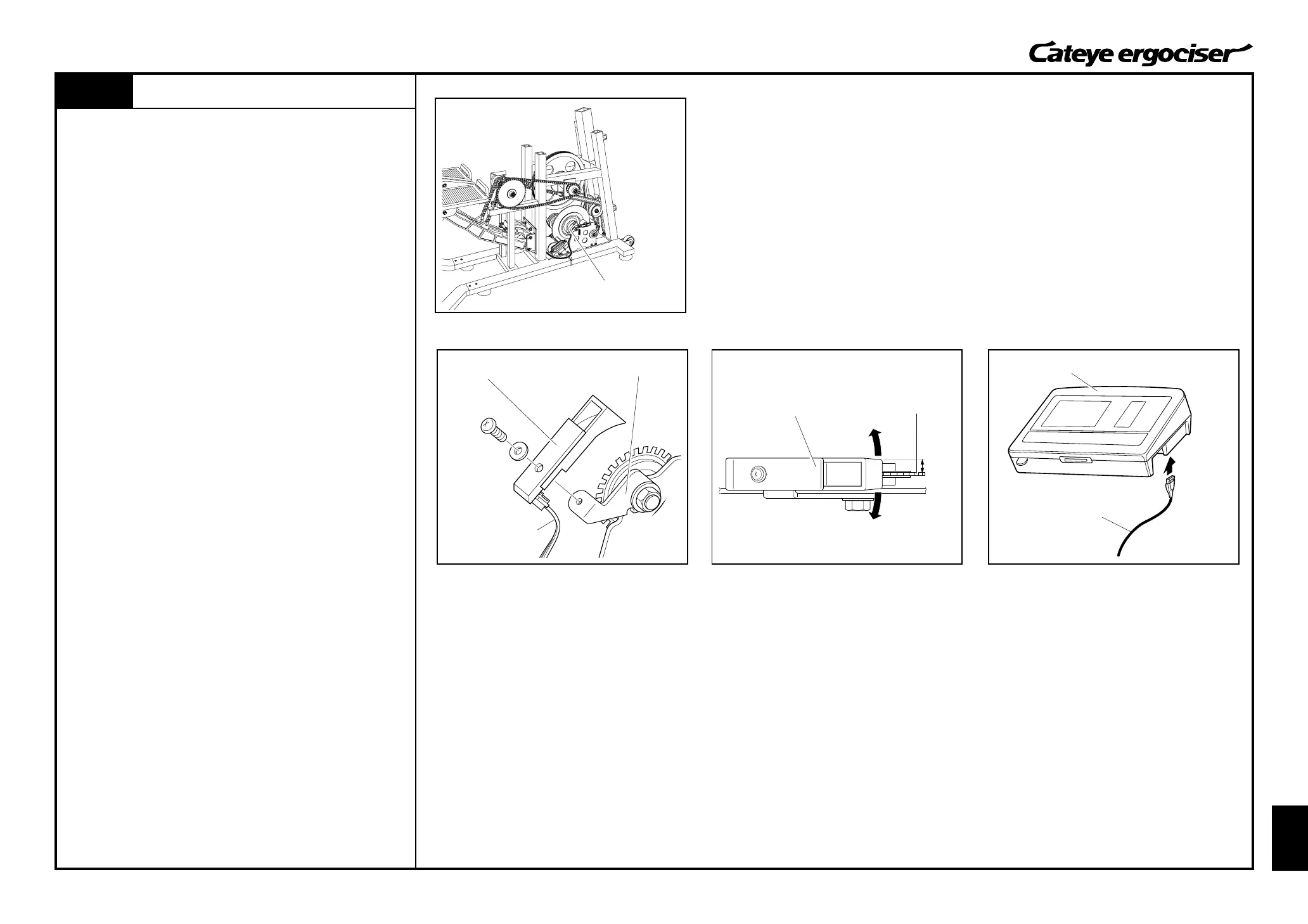 Cateye ergociser