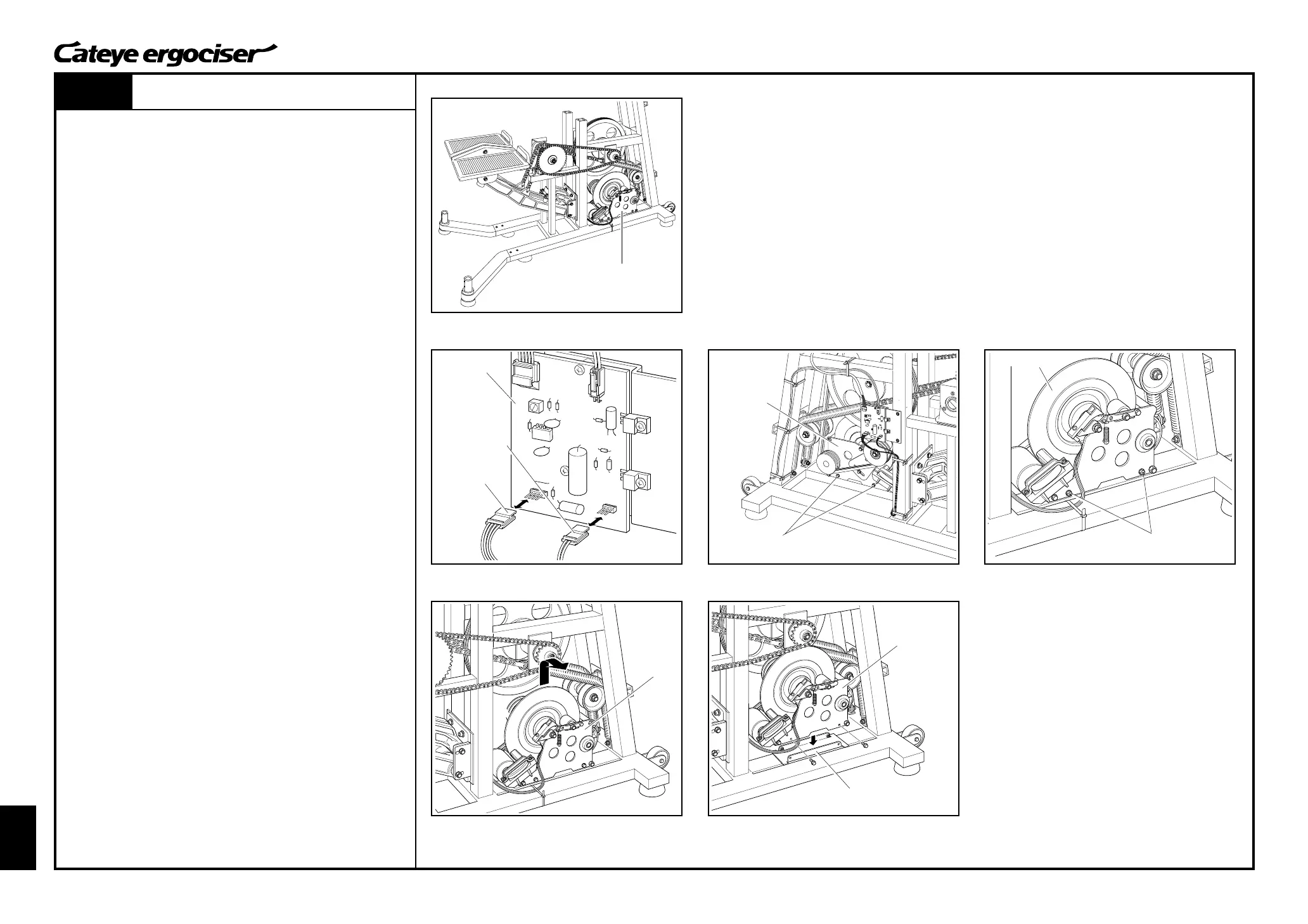 Cateye ergociser