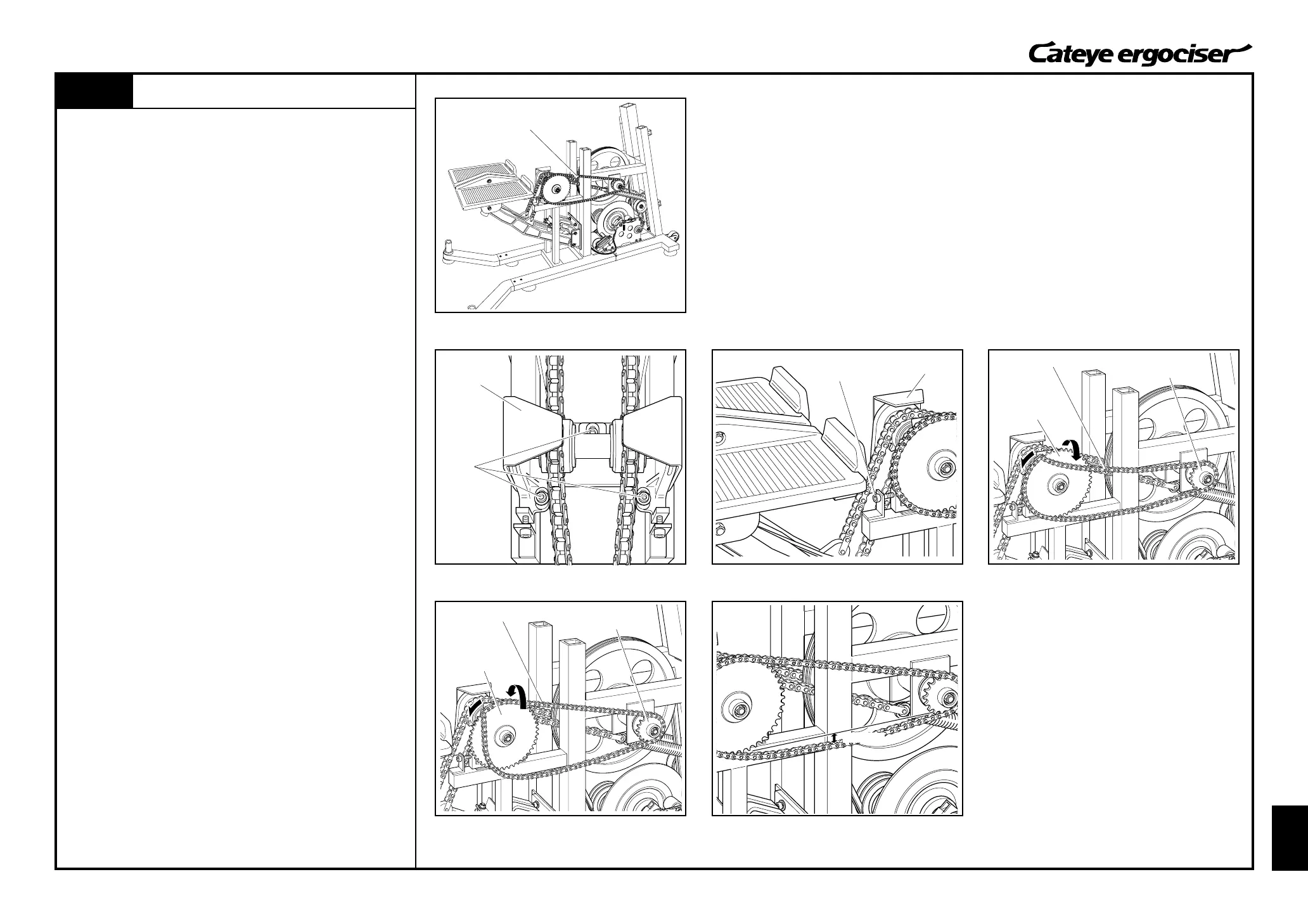 Cateye ergociser