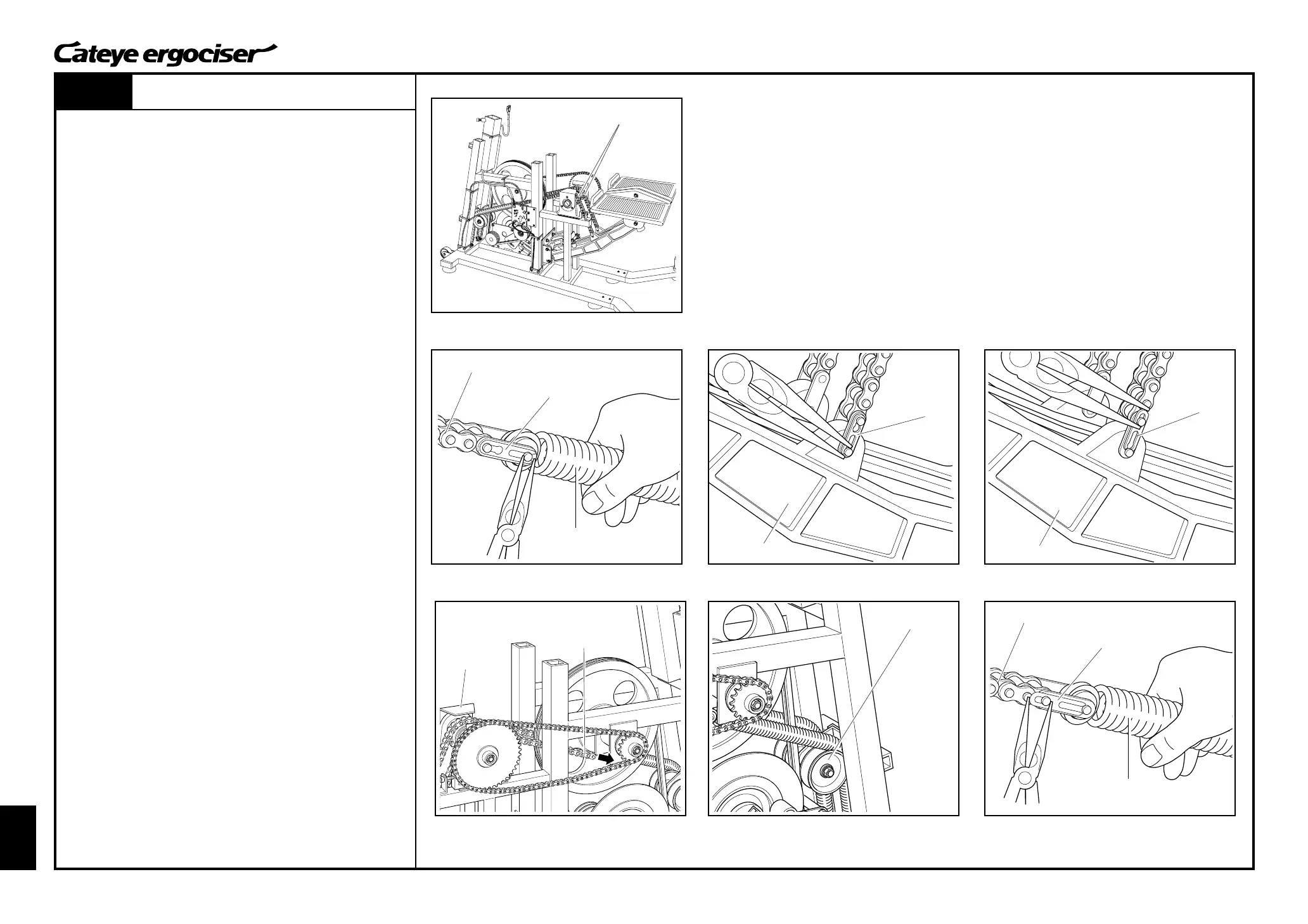 Cateye ergociser