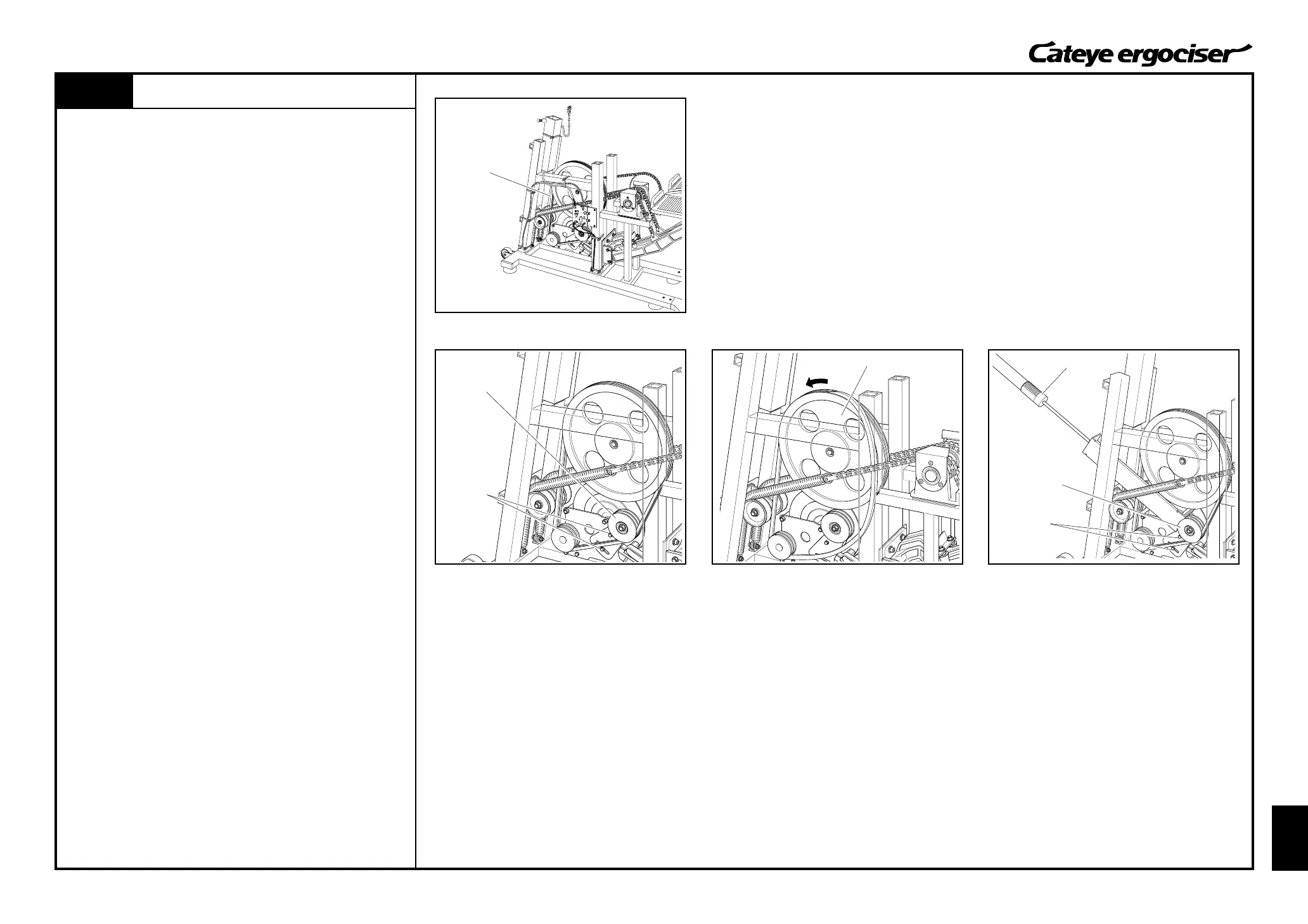 Cateye ergociser