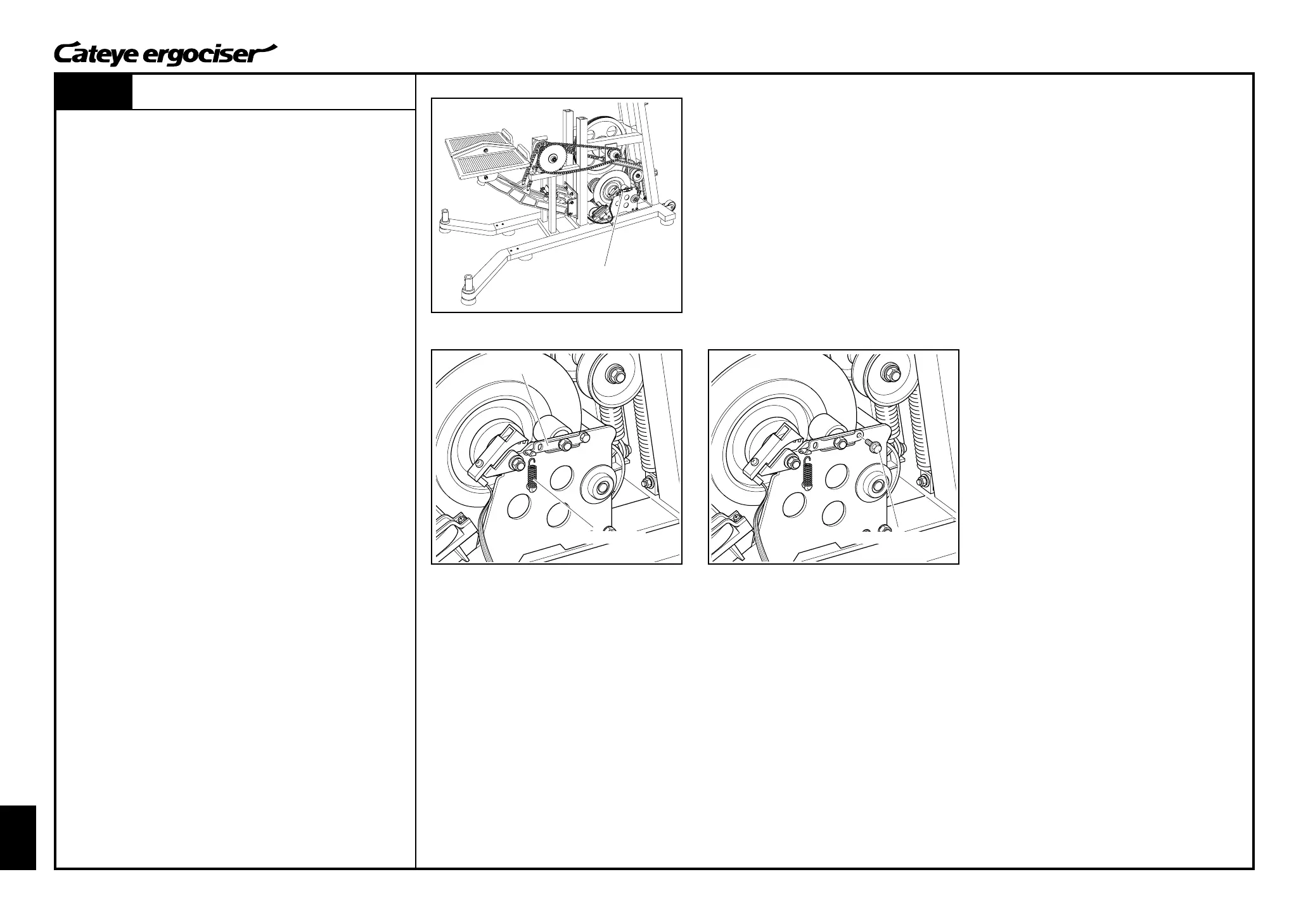 Cateye ergociser