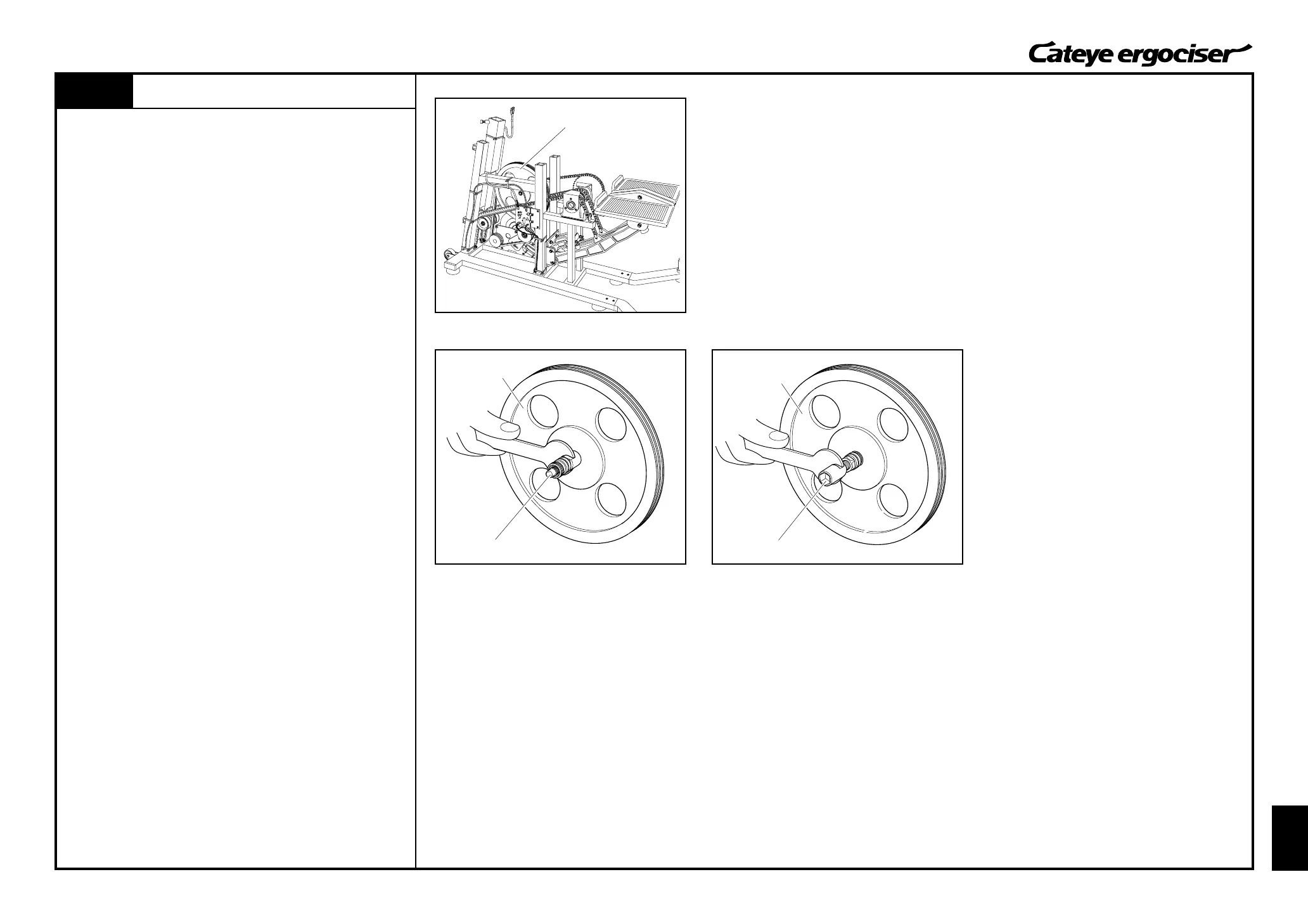 Cateye ergociser